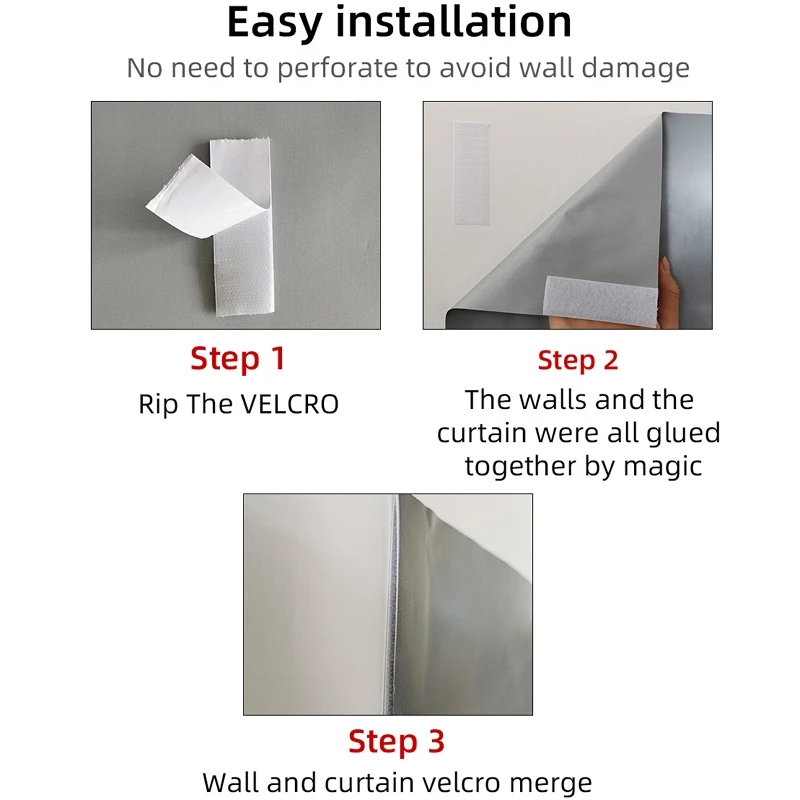 Easy installation

No need to perforate to avoid wall damage

Step 1

Rip The VELCRO

Step 2

The walls and the curtain were all glued together by magic

Step 3

Wall and curtain velcro merge