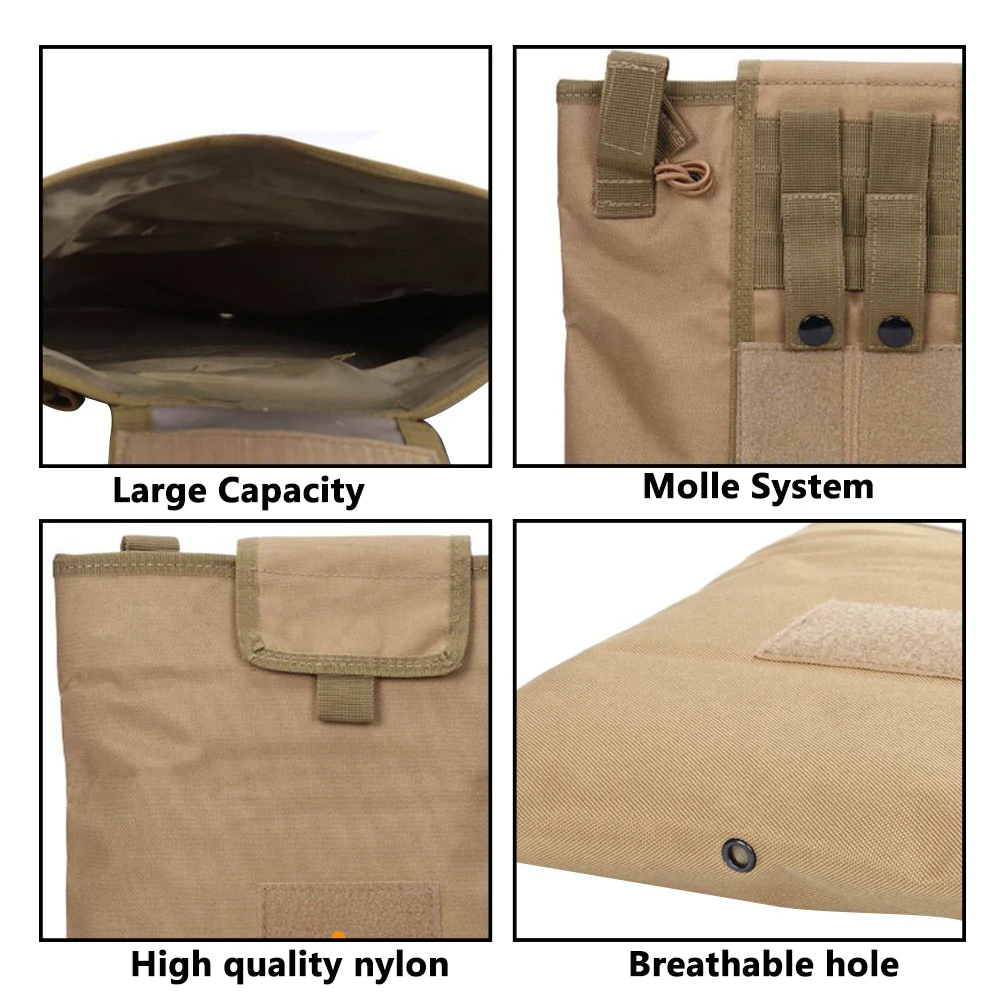 Large Capacity

Molle System

High quality nylon

Breathable hole