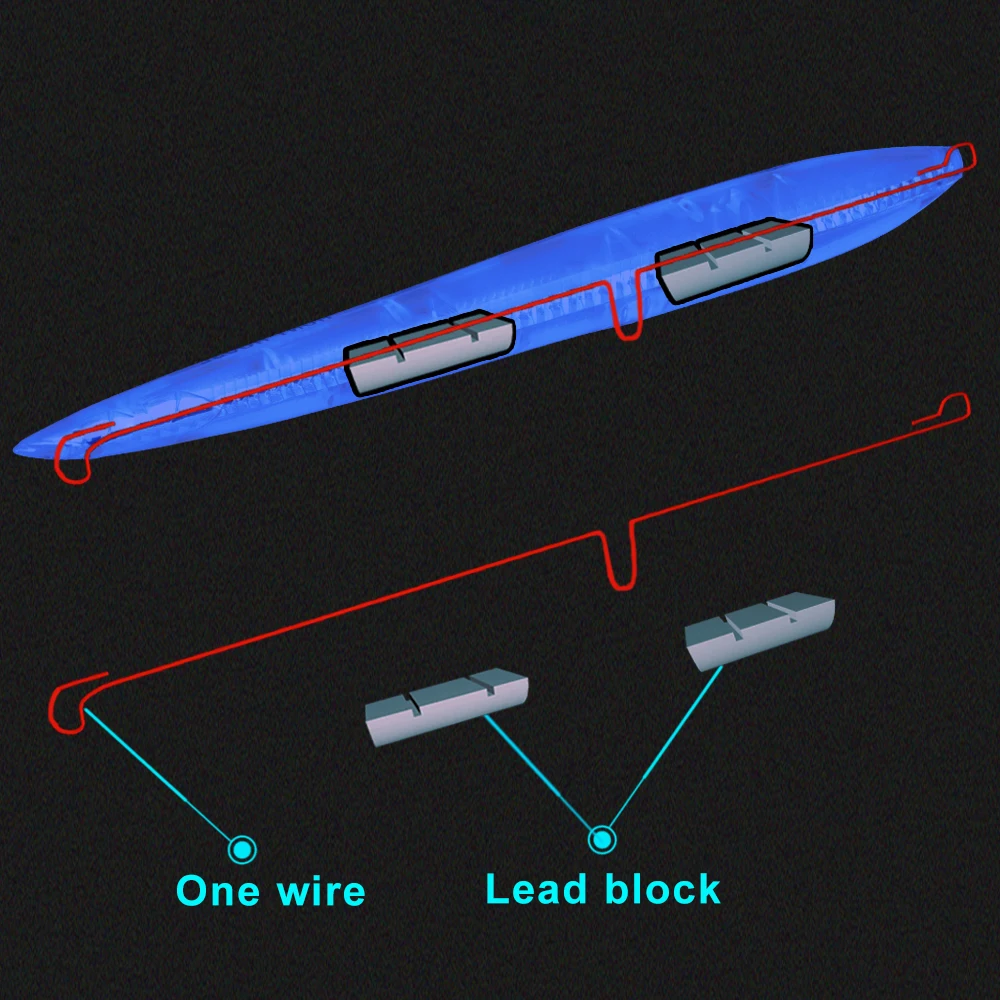 One wire

Lead block