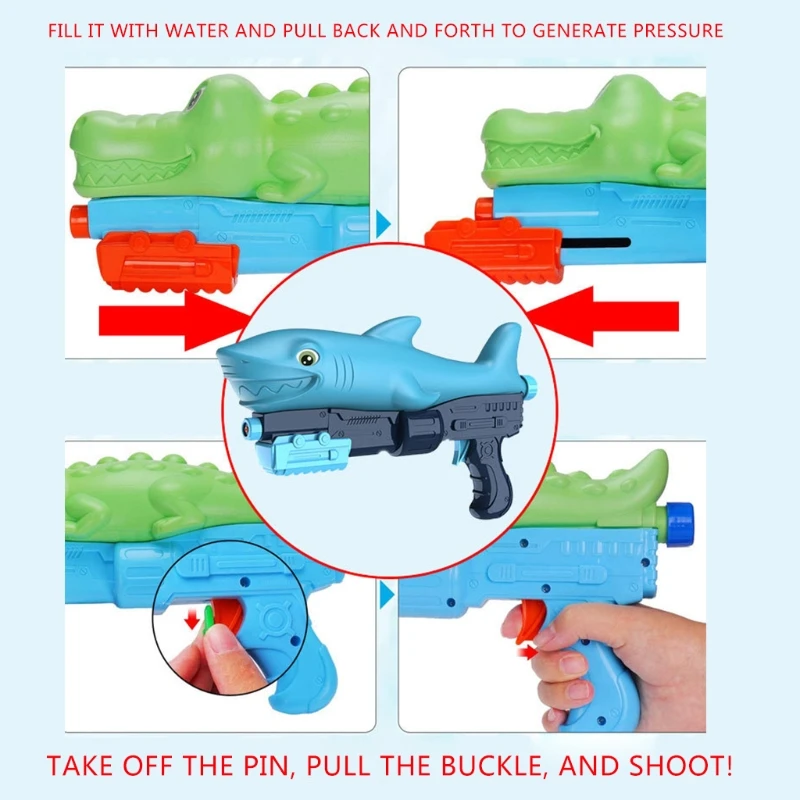 FILL IT WITH WATER AND PULL BACK AND FORTH TO GENERATE PRESSURE

TAKE OFF THE PIN, PULL THE BUCKLE, AND SHOOT!