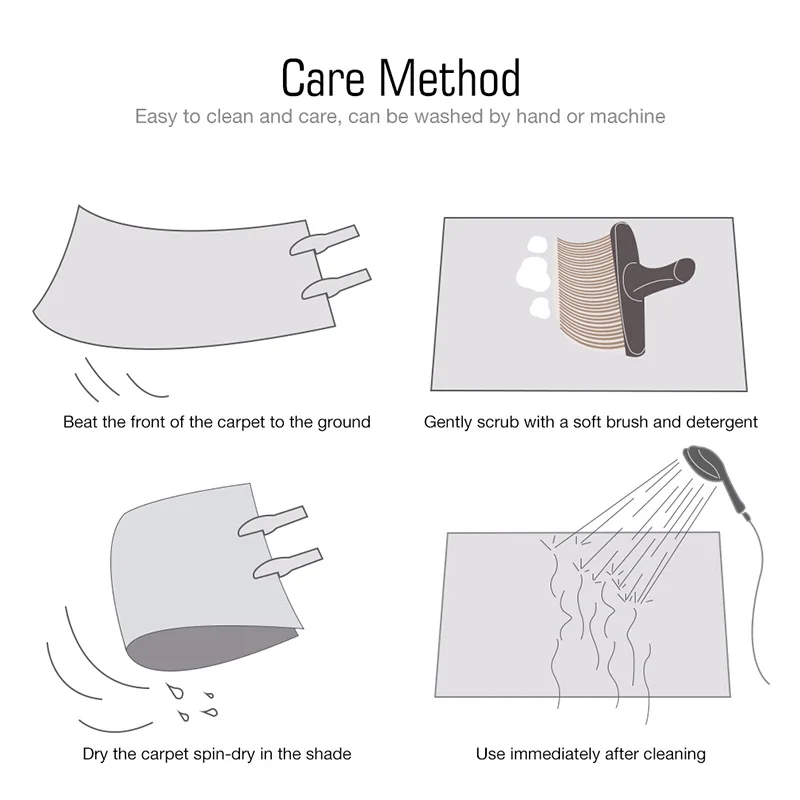 Care Method
Easy to clean and care, can be washed by hand or machine

Beat the front of the carpet to the ground

Gently scrub with a soft brush and detergent

Dry the carpet spin-dry in the shade

Use immediately after cleaning