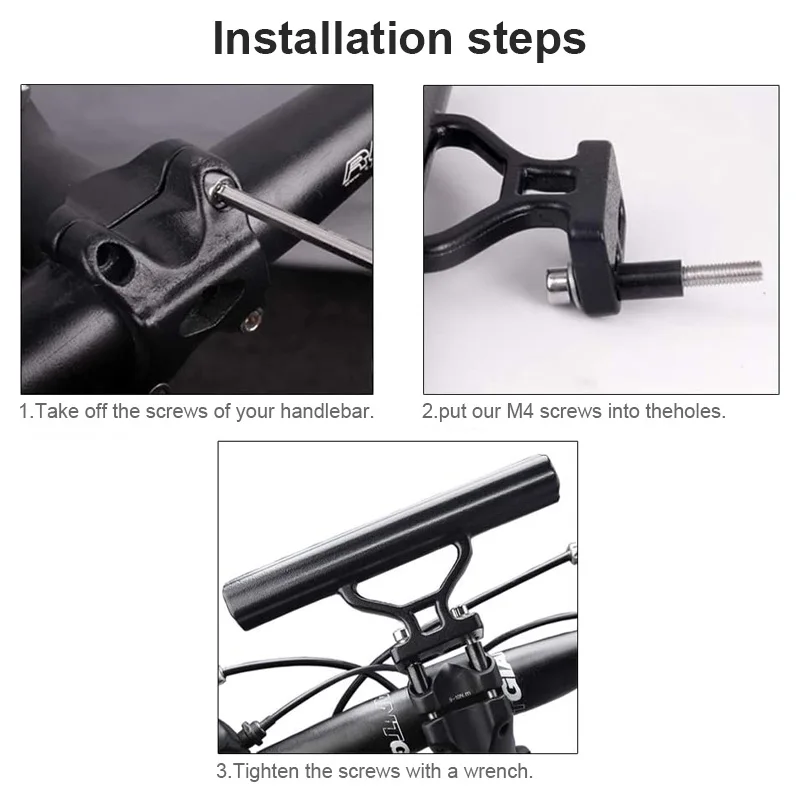 Installation steps

1.Take off the screws of your handlebar.

2.put our M4 screws into theholes.

3.Tighten the screws with a wrench.