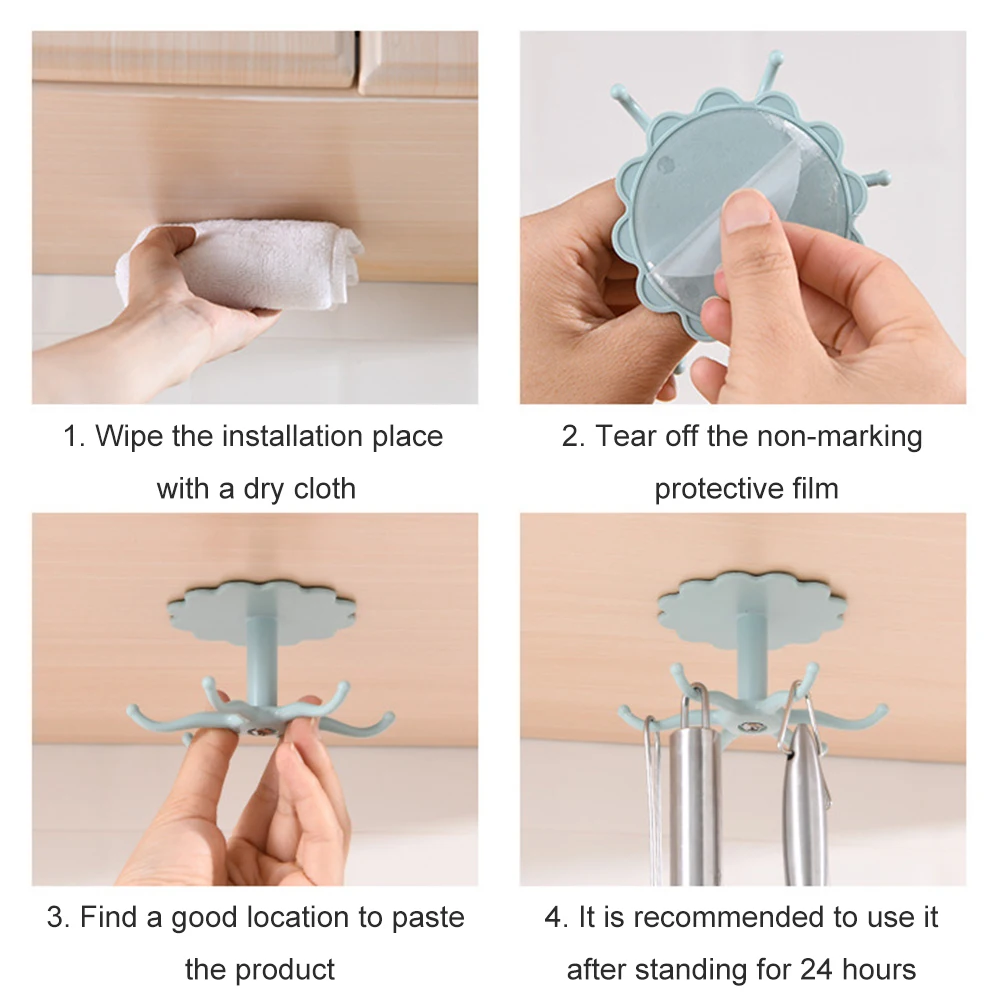 1. Wipe the installation place with a dry cloth

2. Tear off the non-marking protective film

3. Find a good location to paste the product

4. It is recommended to use it after standing for 24 hours