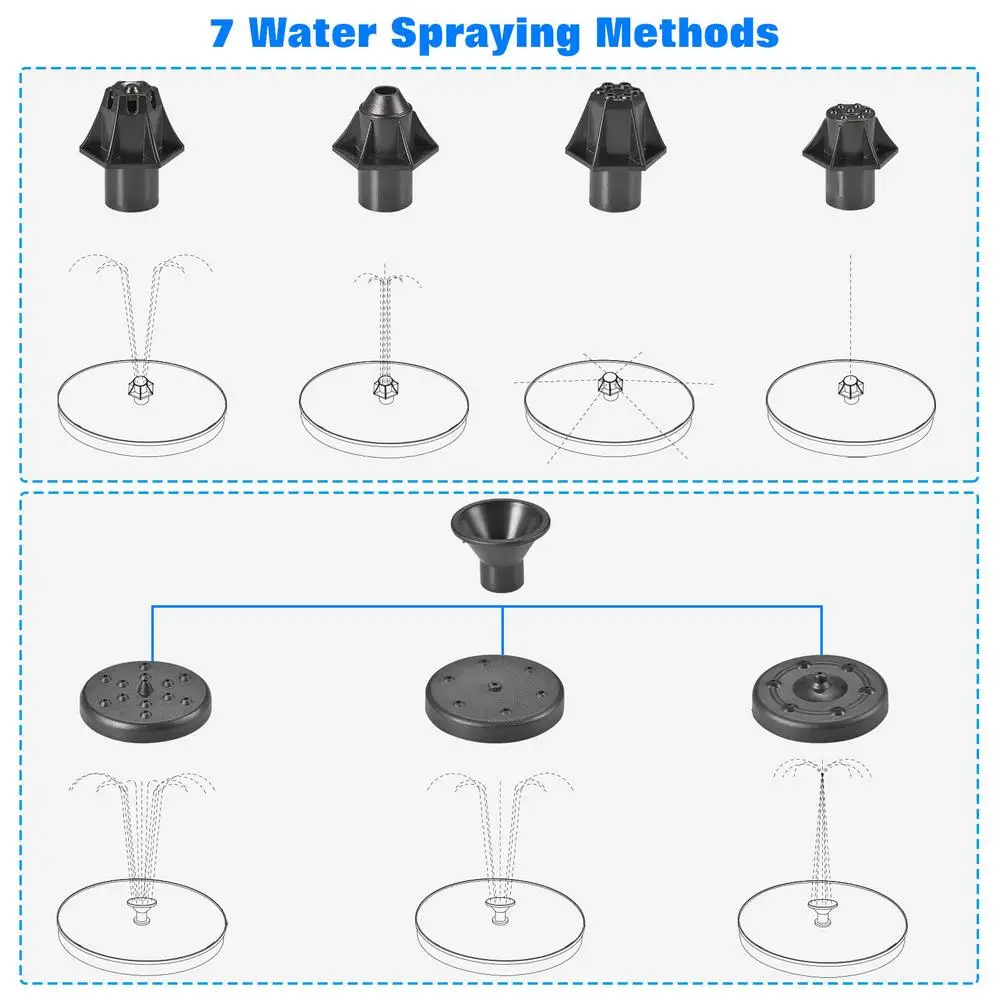 7 Water Spraying Methods