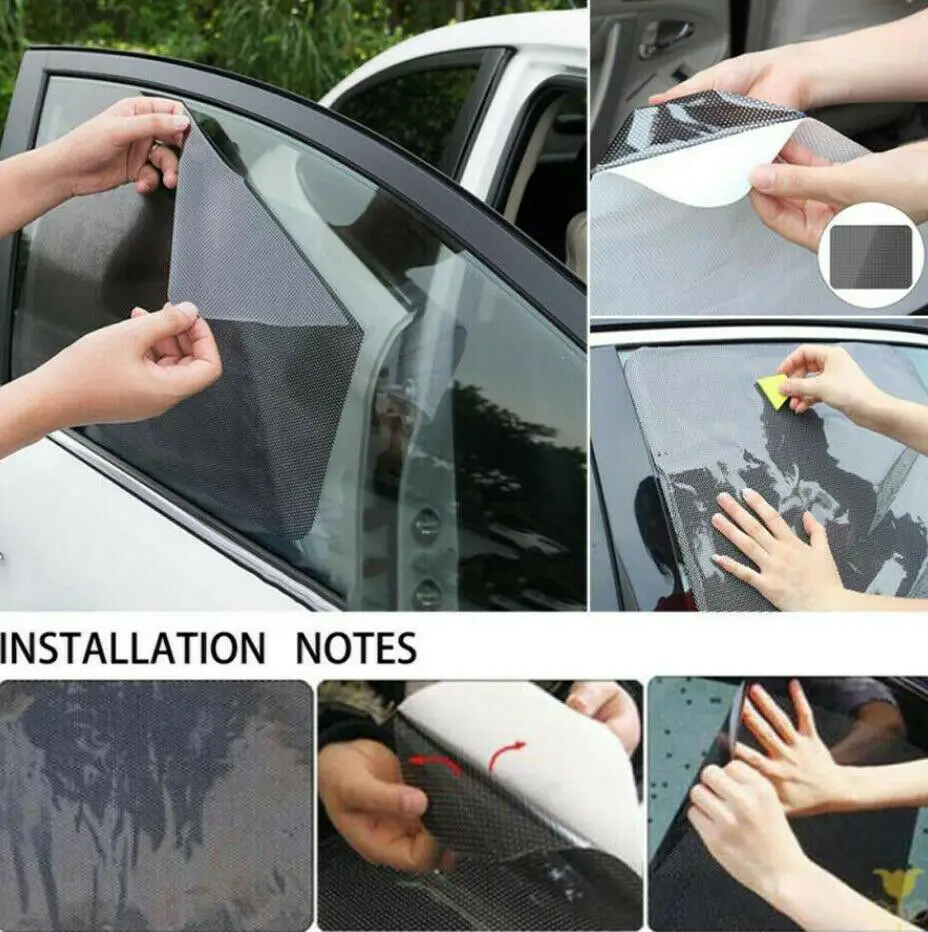 INSTALLATION NOTES