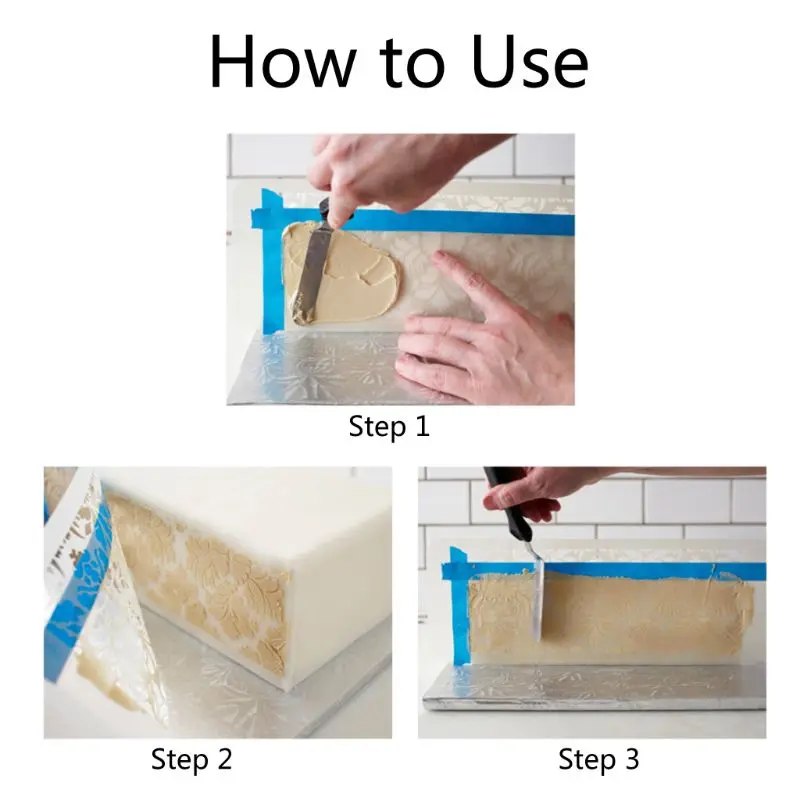 How to Use

Step 1

Step 2

Step 3