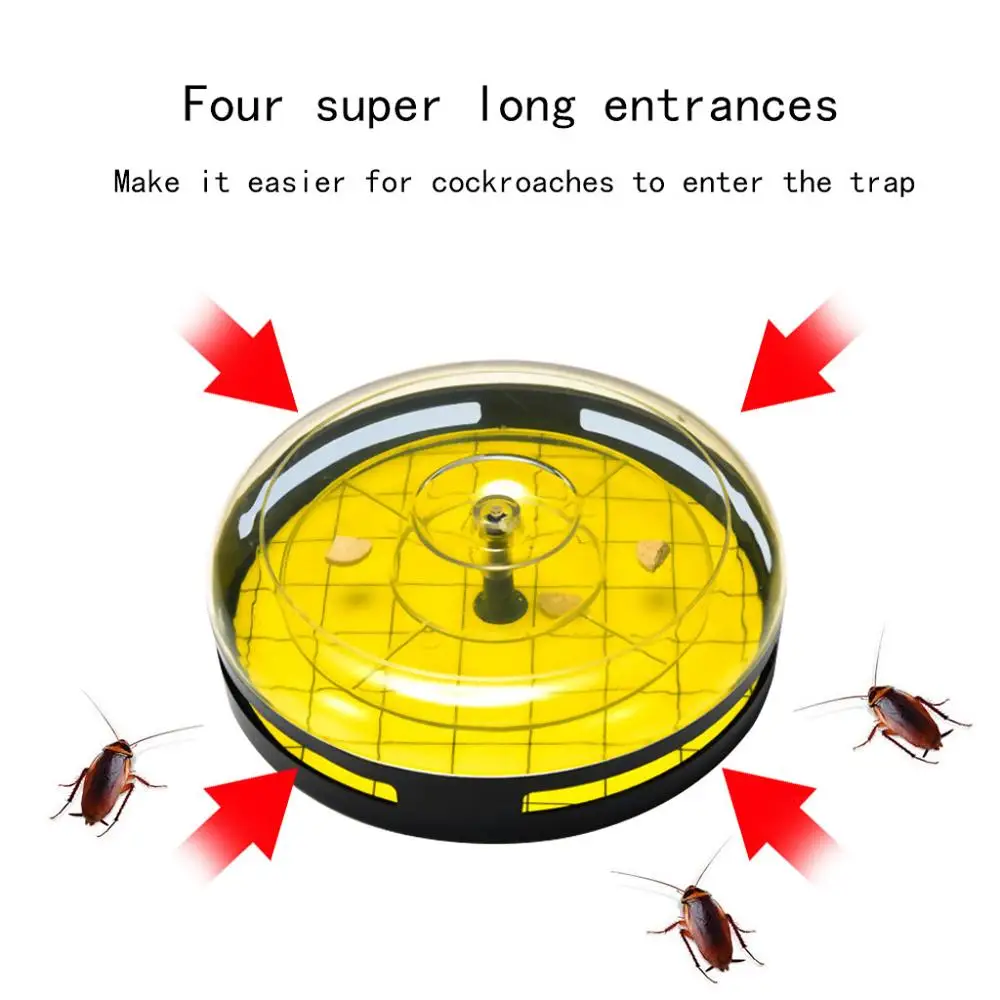 Four super long entrances

Make it easier for cockroaches to enter the trap