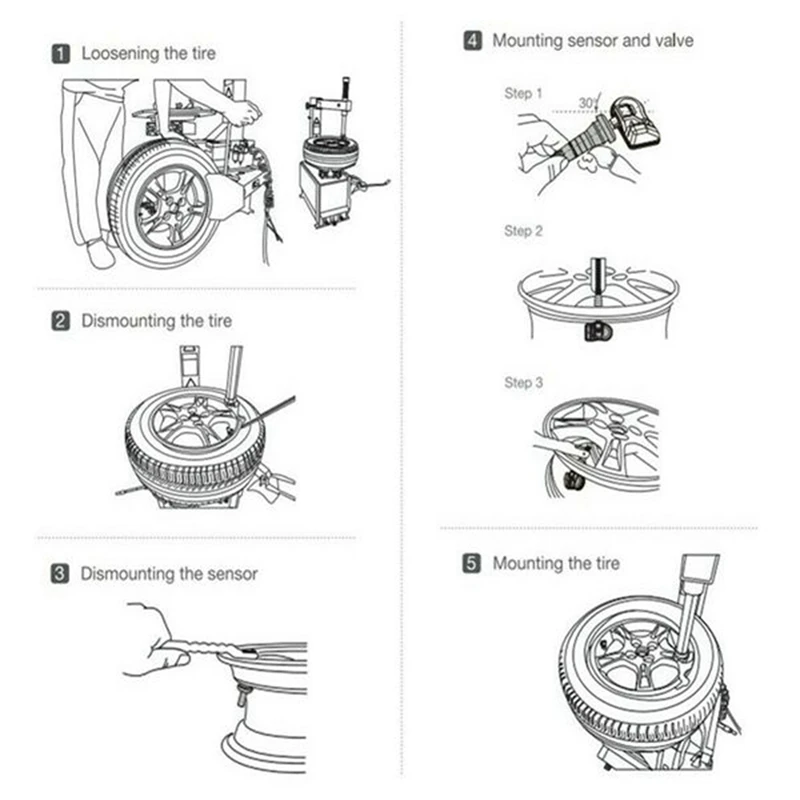 1 Loosening the tire

2 Dismounting the tire

3 Dismounting the sensor

4 Mounting sensor and valve

Step 1

30°

Step 2

Step 3

5 Mounting the tire