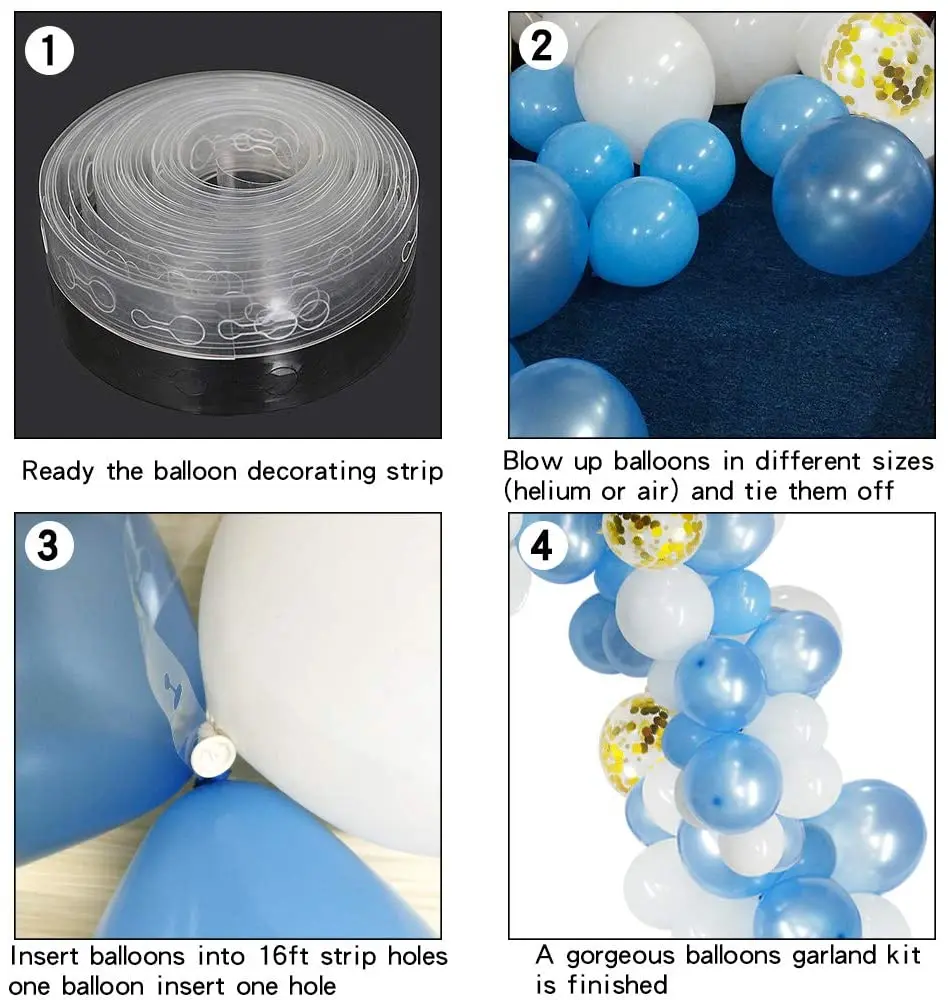 1

Ready the balloon decorating strip

2

Blow up balloons in different sizes (helium or air) and tie them off

3

Insert balloons into 16ft strip holes one balloon insert one hole

4

A gorgeous balloons garland kit is finished