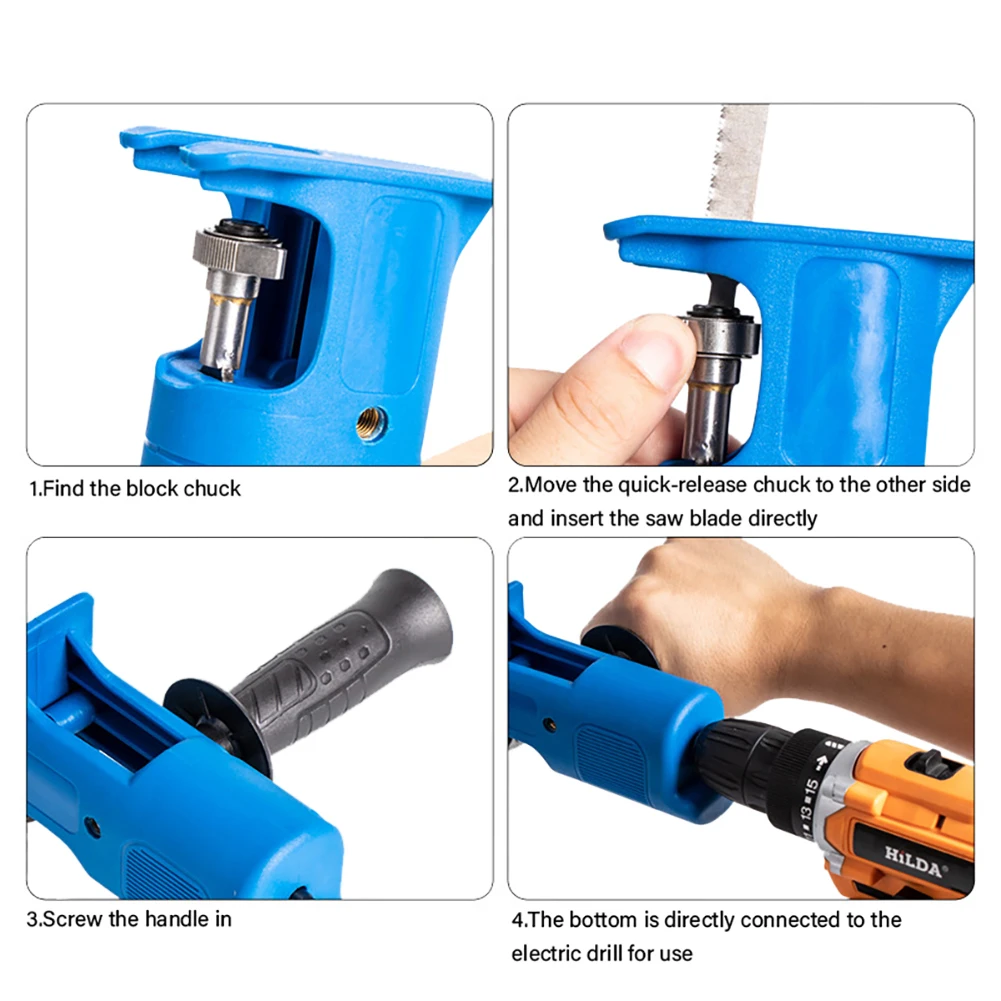 1.Find the block chuck

2.Move the quick-release chuck to the other side and insert the saw blade directly

3.Screw the handle in

13 15

HiLDA

4.The bottom is directly connected to the electric drill for use