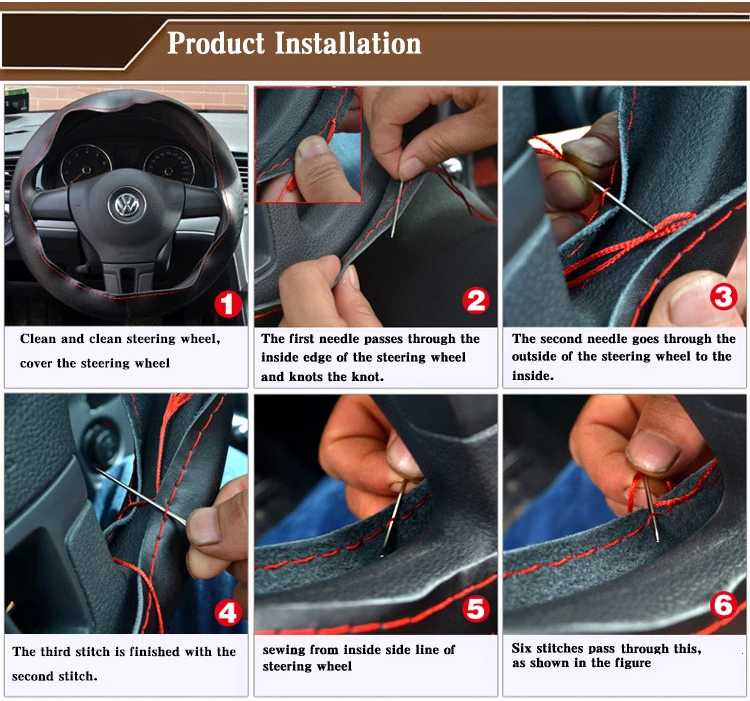 Product Installation

1

Clean and clean steering wheel, cover the steering wheel

2

The first needle passes through the inside edge of the steering wheel and knots the knot.

3

The second needle goes through the outside of the steering wheel to the inside.

4

The third stitch is finished with the second stitch.

5

sewing from inside side line of steering wheel

6

Six stitches pass through this, as shown in the figure