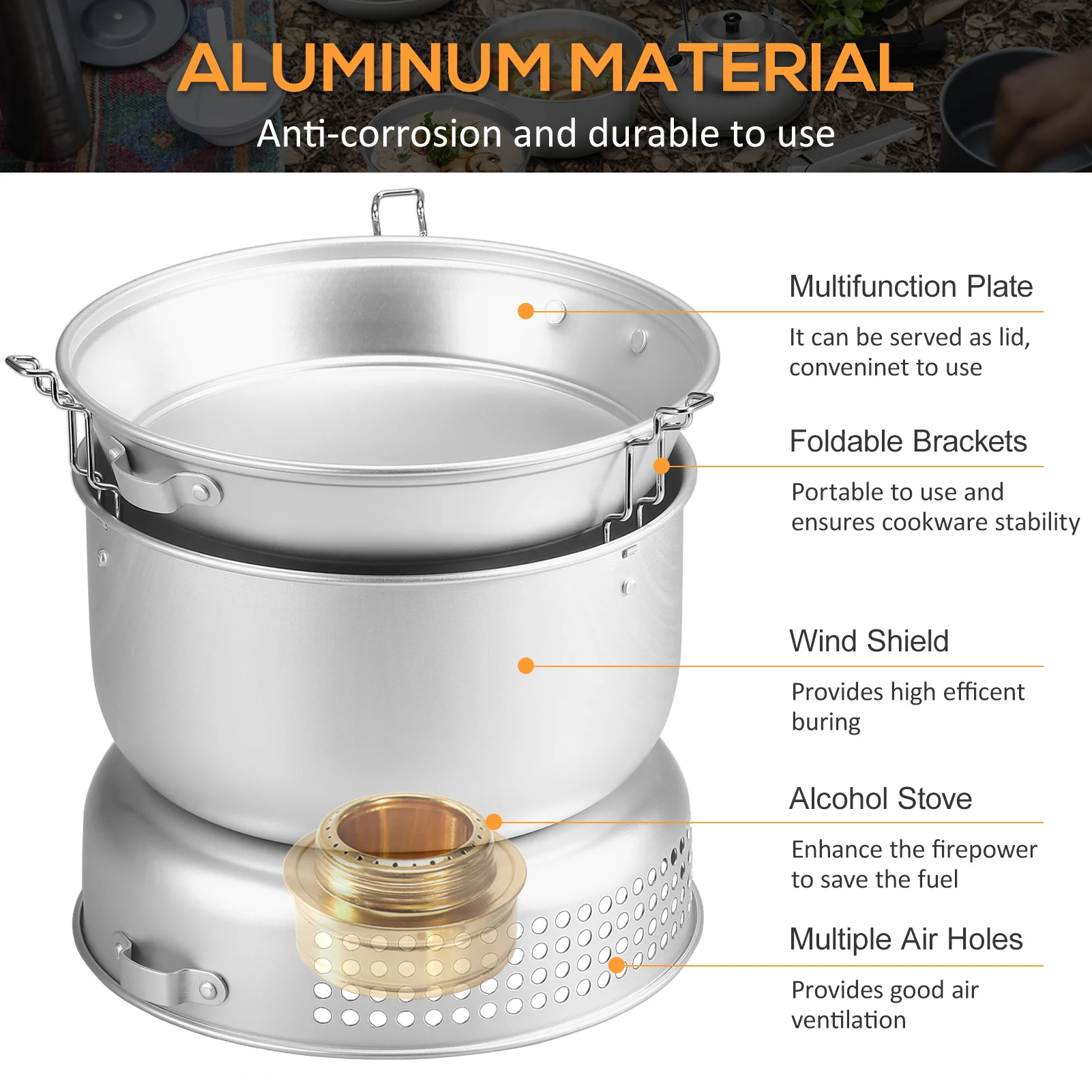 ALUMINUM MATERIAL

Anti-corrosion and durable to use

Multifunction Plate

It can be served as lid, conveninet to use

Foldable Brackets

Portable to use and ensures cookware stability

Wind Shield

Provides high efficent buring

Alcohol Stove

Enhance the firepower to save the fuel

Multiple Air Holes

Provides good air ventilation