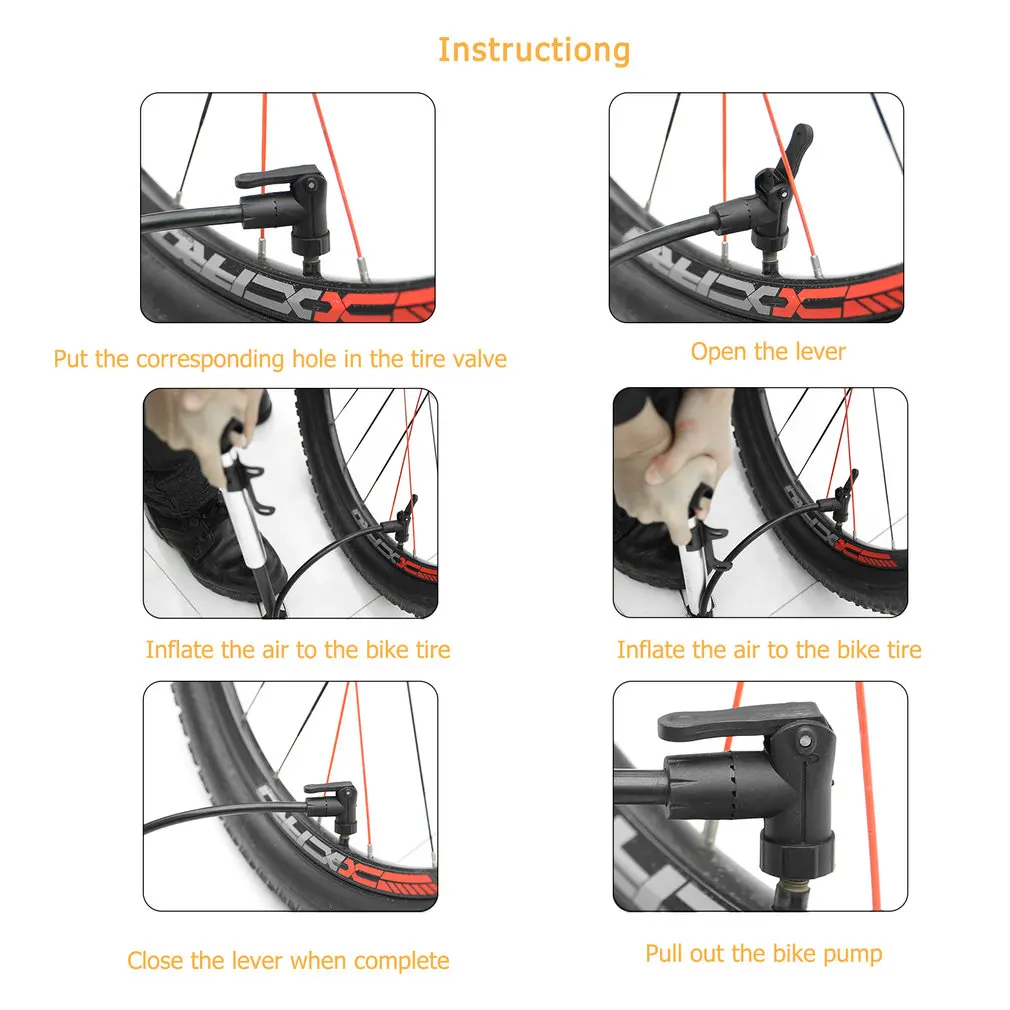 Instructiong

Put the corresponding hole in the tire valve

Open the lever

Inflate the air to the bike tire

Inflate the air to the bike tire

Close the lever when complete

Pull out the bike pump