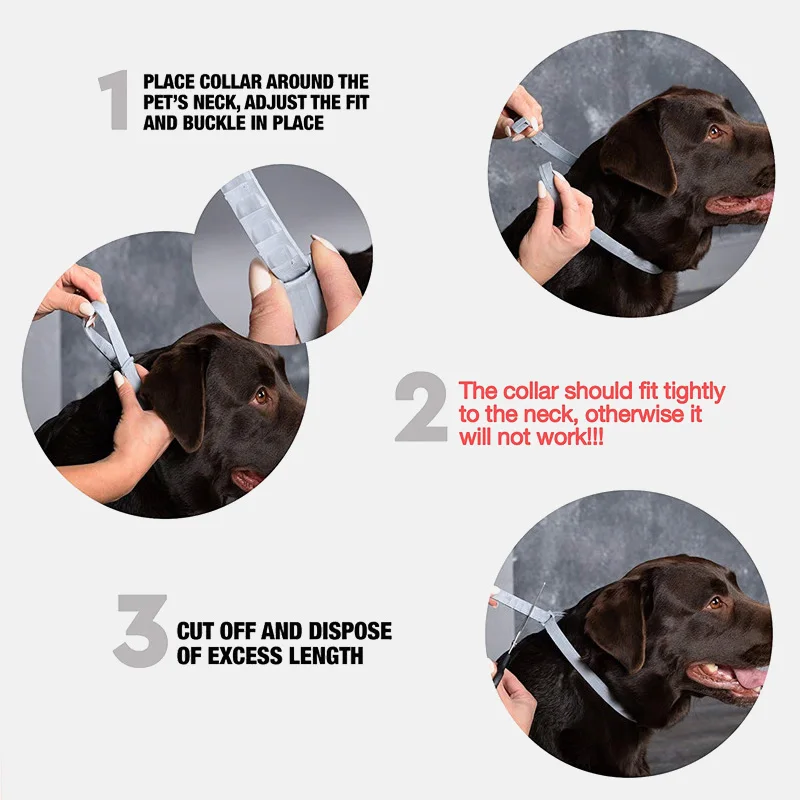 1 PLACE COLLAR AROUND THE PET'S NECK, ADJUST THE FIT AND BUCKLE IN PLACE

2 The collar should fit tightly to the neck, otherwise it will not work!!!

3 CUT OFF AND DISPOSE OF EXCESS LENGTH