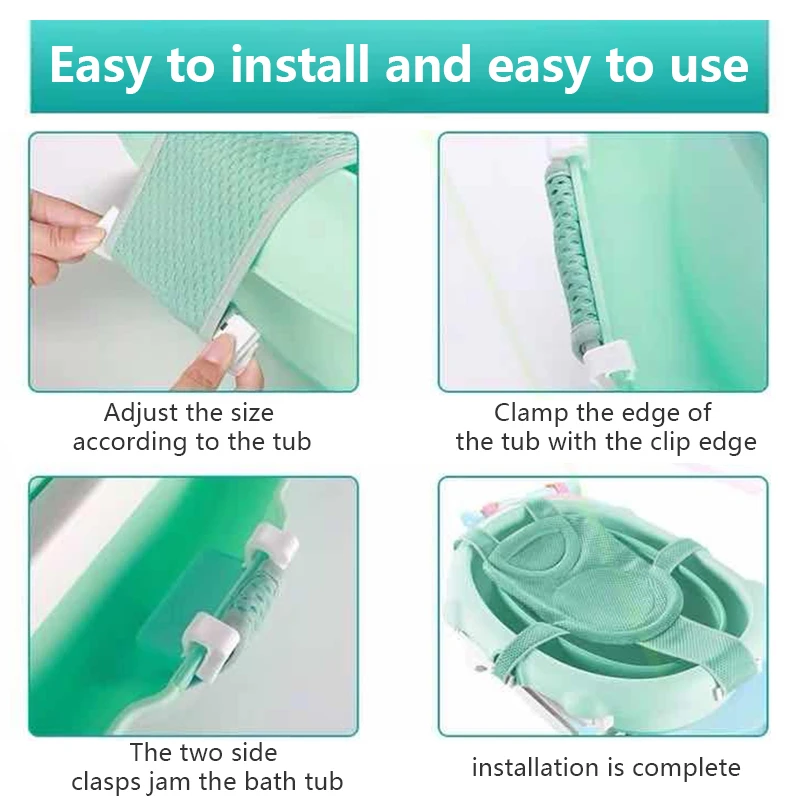 Easy to install and easy to use

Adjust the size according to the tub

Clamp the edge of the tub with the clip edge

The two side clasps jam the bath tub

installation is complete