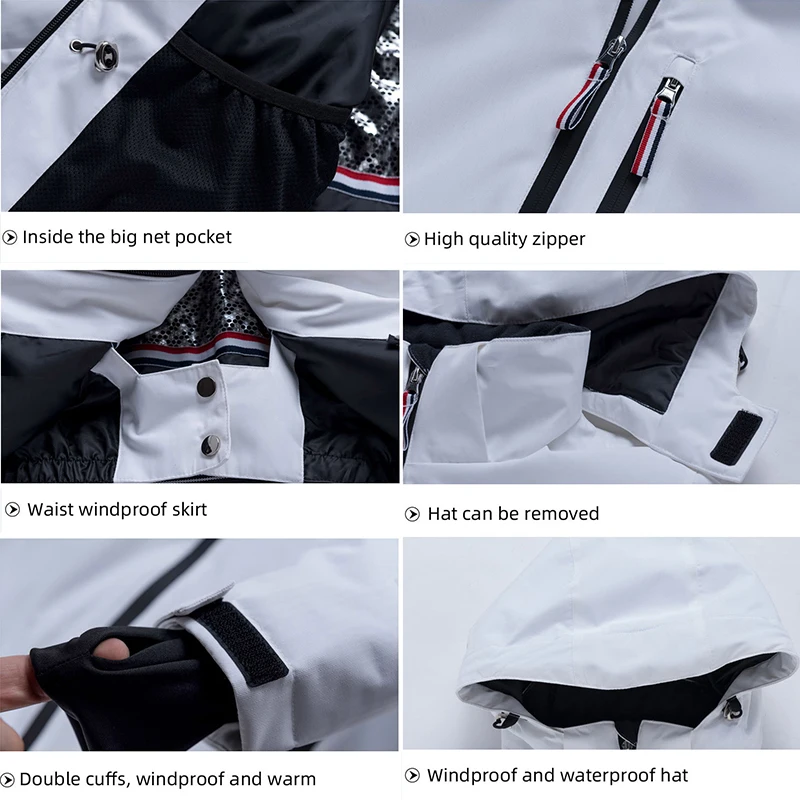 Inside the big net pocket

High quality zipper

Waist windproof skirt

Hat can be removed

Double cuffs, windproof and warm

Windproof and waterproof hat