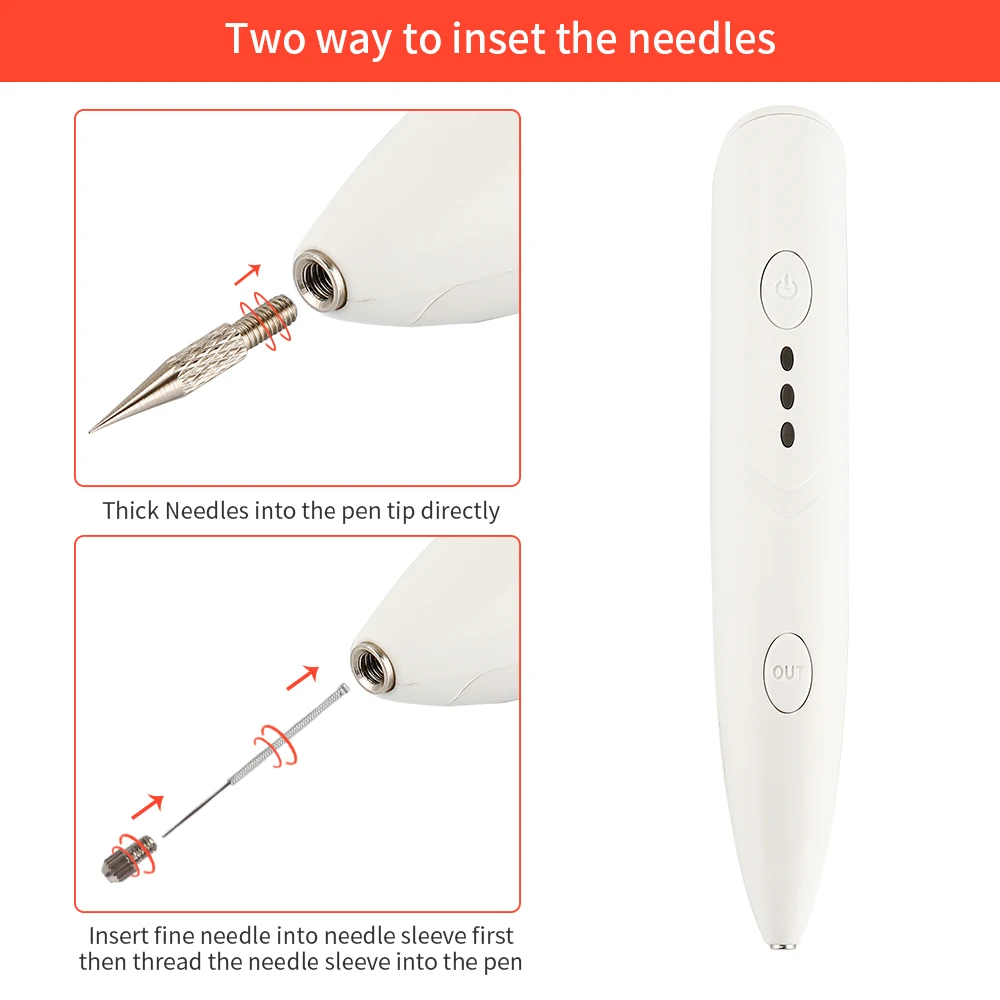 Two way to inset the needles

Thick Needles into the pen tip directly

Insert fine needle into needle sleeve first then thread the needle sleeve into the pen

OUT