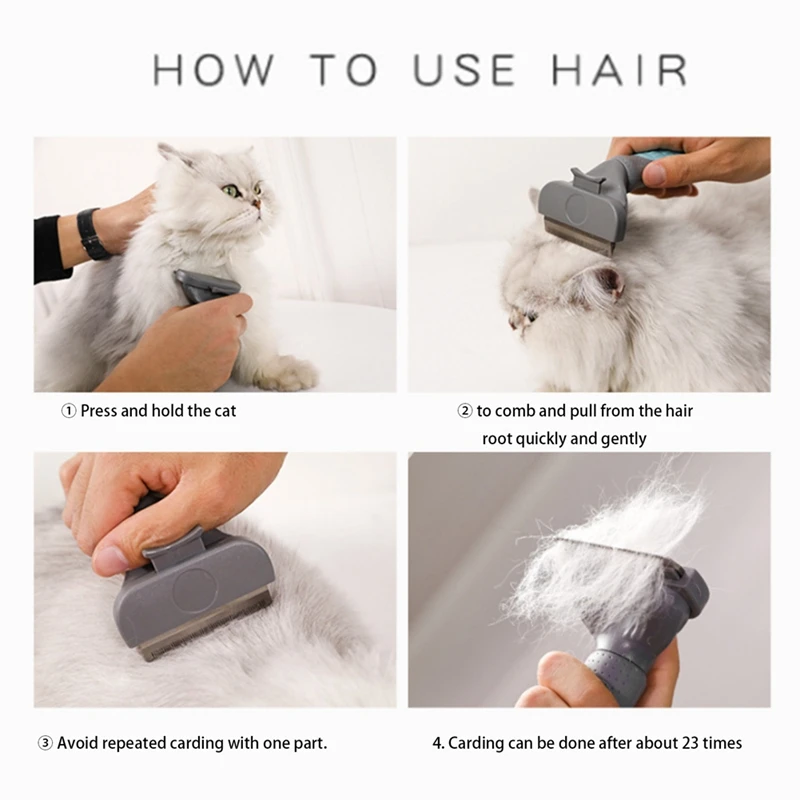 HOW TO USE HAIR

① Press and hold the cat

② to comb and pull from the hair root quickly and gently

③ Avoid repeated carding with one part.

4. Carding can be done after about 23 times