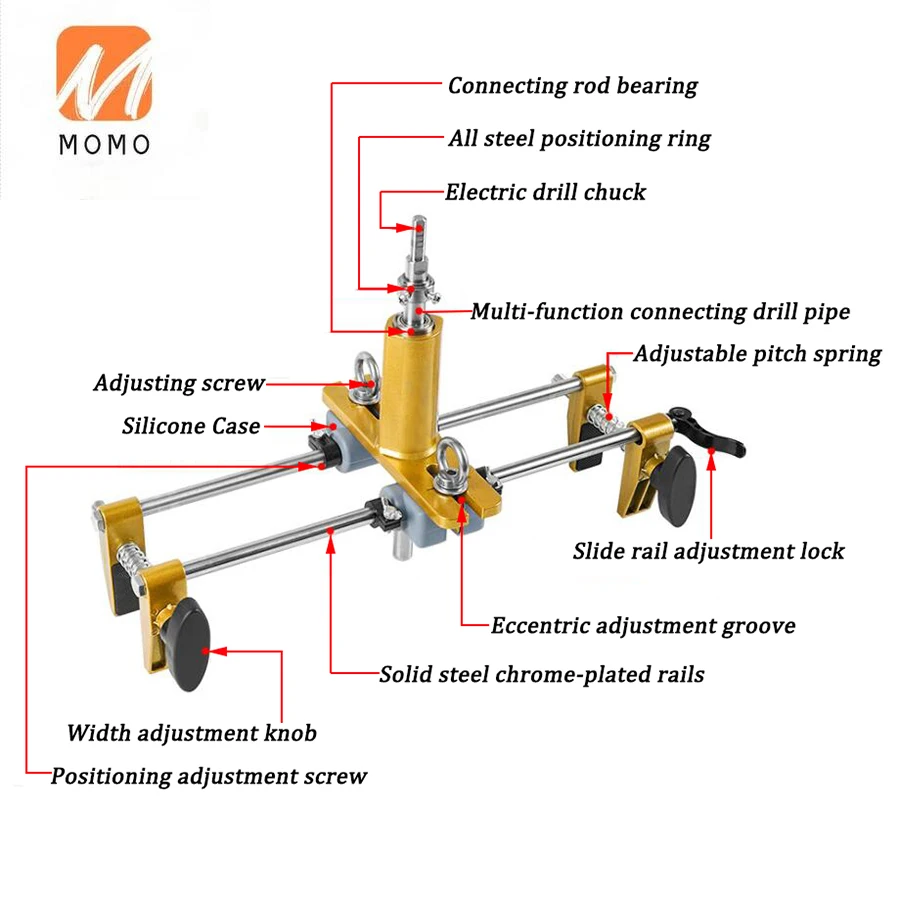 MOMO

Connecting rod bearing

All steel positioning ring

Electric drill chuck

Multi-function connecting drill pipe

Adjustable pitch spring

Adjusting screw

Silicone Case

Slide rail adjustment lock

Eccentric adjustment groove

Solid steel chrome-plated rails

Width adjustment knob

Positioning adjustment screw