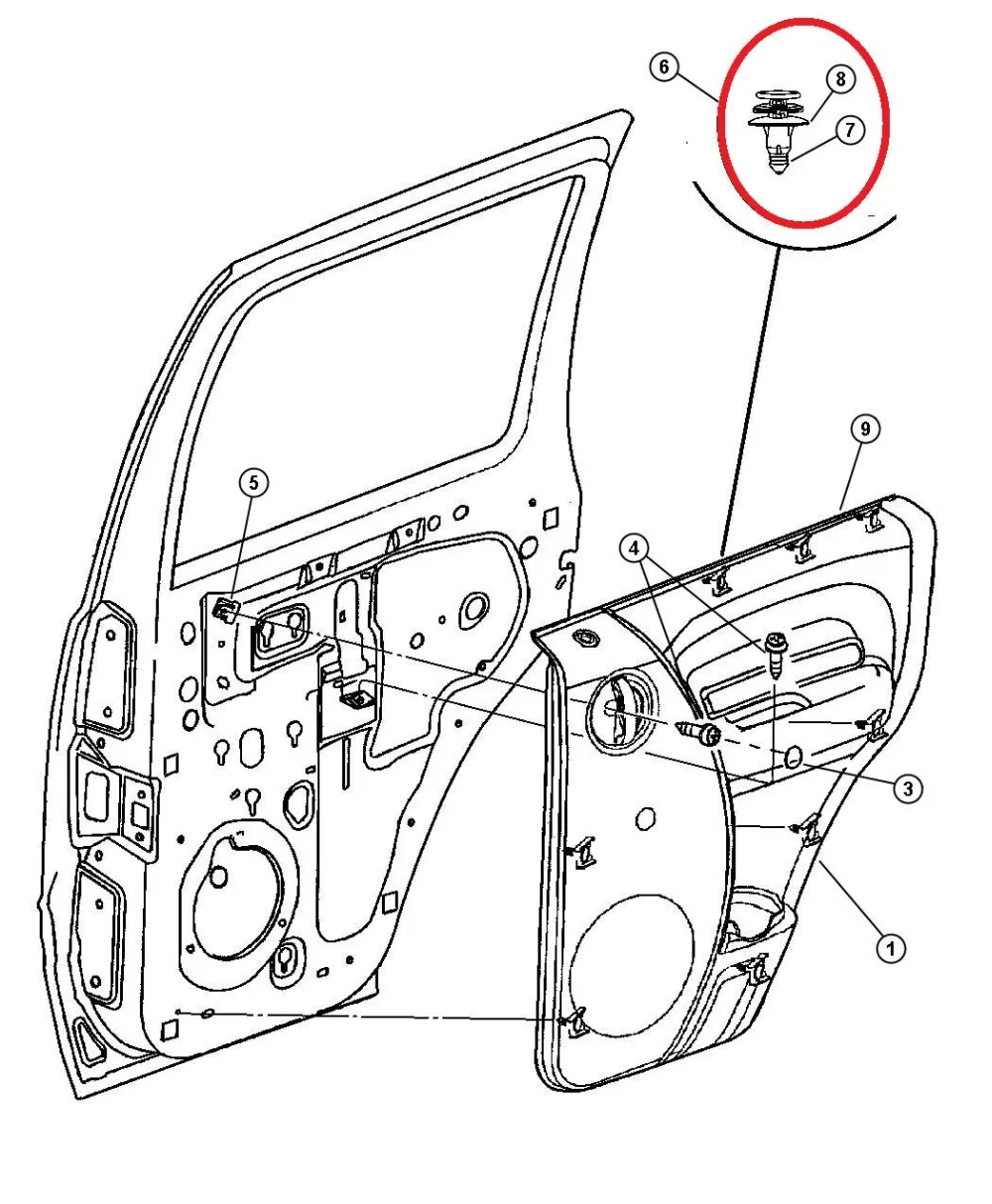 6
8
7
9
5
4
3
1