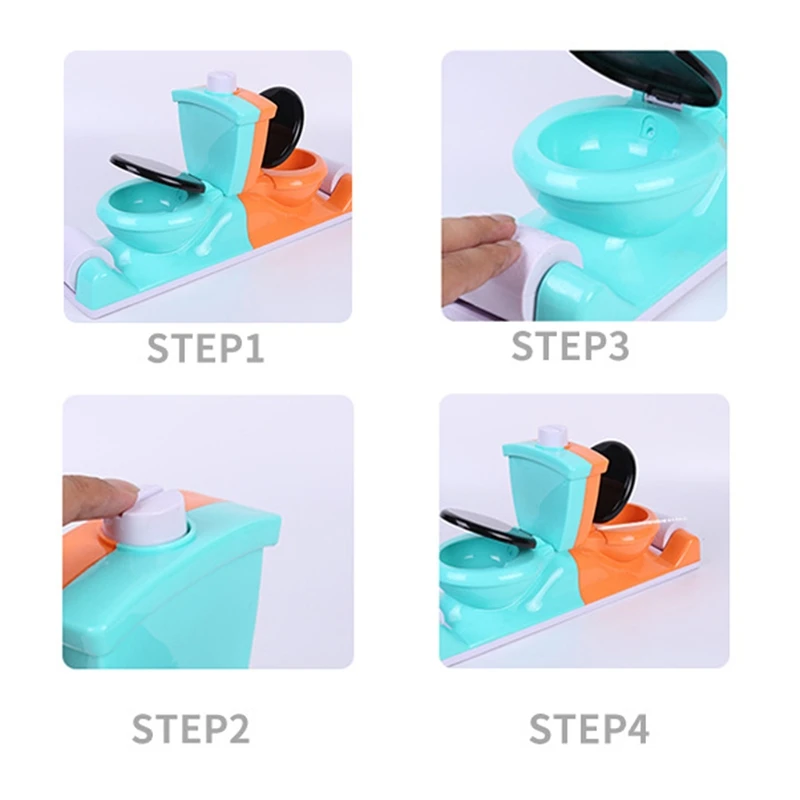 STEP1

STEP3

STEP2

STEP4