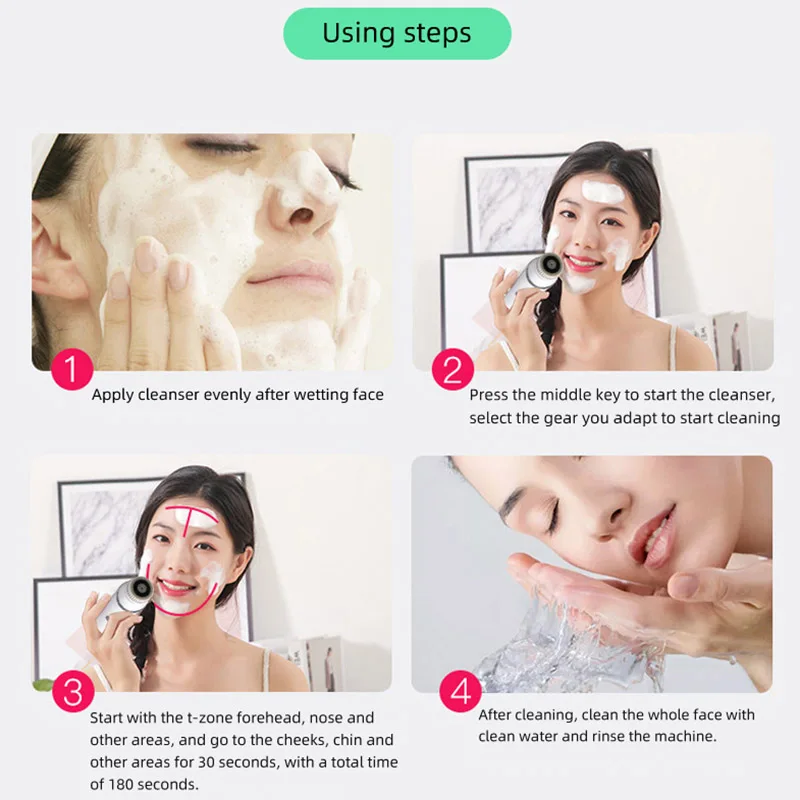 Using steps

1
Apply cleanser evenly after wetting face

2
Press the middle key to start the cleanser, select the gear you adapt to start cleaning

3
Start with the t-zone forehead, nose and other areas, and go to the cheeks, chin and other areas for 30 seconds, with a total time of 180 seconds.

4
After cleaning, clean the whole face with clean water and rinse the machine.