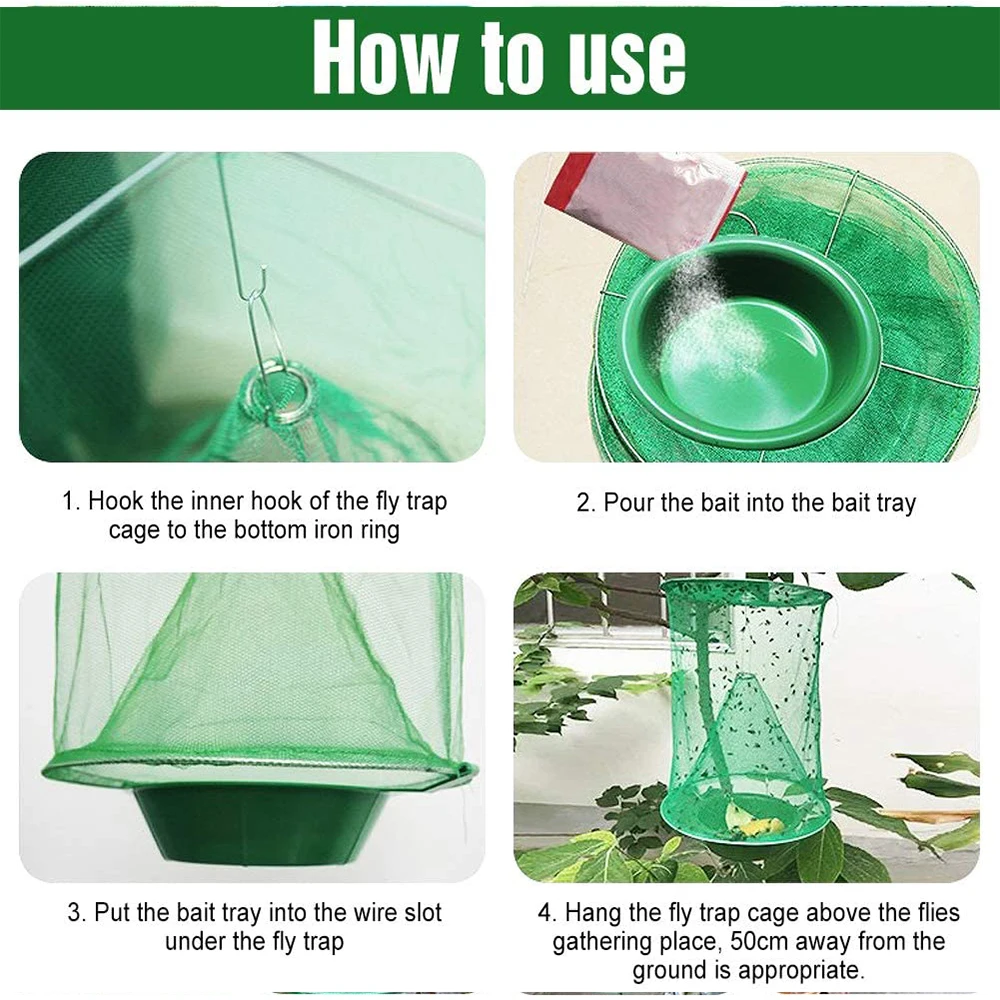 How to use

1. Hook the inner hook of the fly trap cage to the bottom iron ring

2. Pour the bait into the bait tray

3. Put the bait tray into the wire slot under the fly trap

4. Hang the fly trap cage above the flies gathering place, 50cm away from the ground is appropriate.