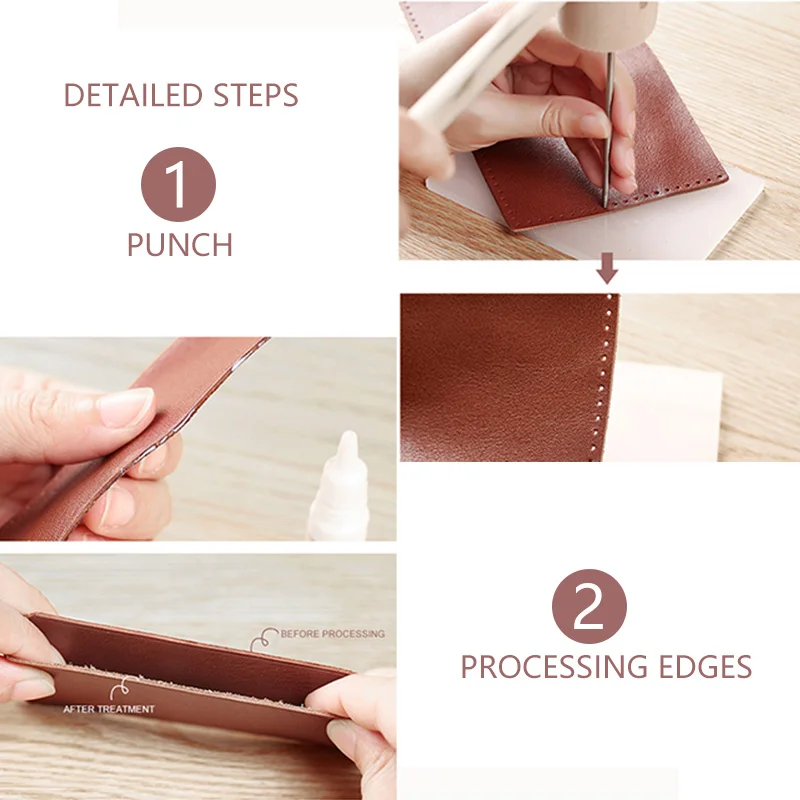 DETAILED STEPS

1

PUNCH

BEFORE PROCESSING

AFTER TREATMENT

2

PROCESSING EDGES