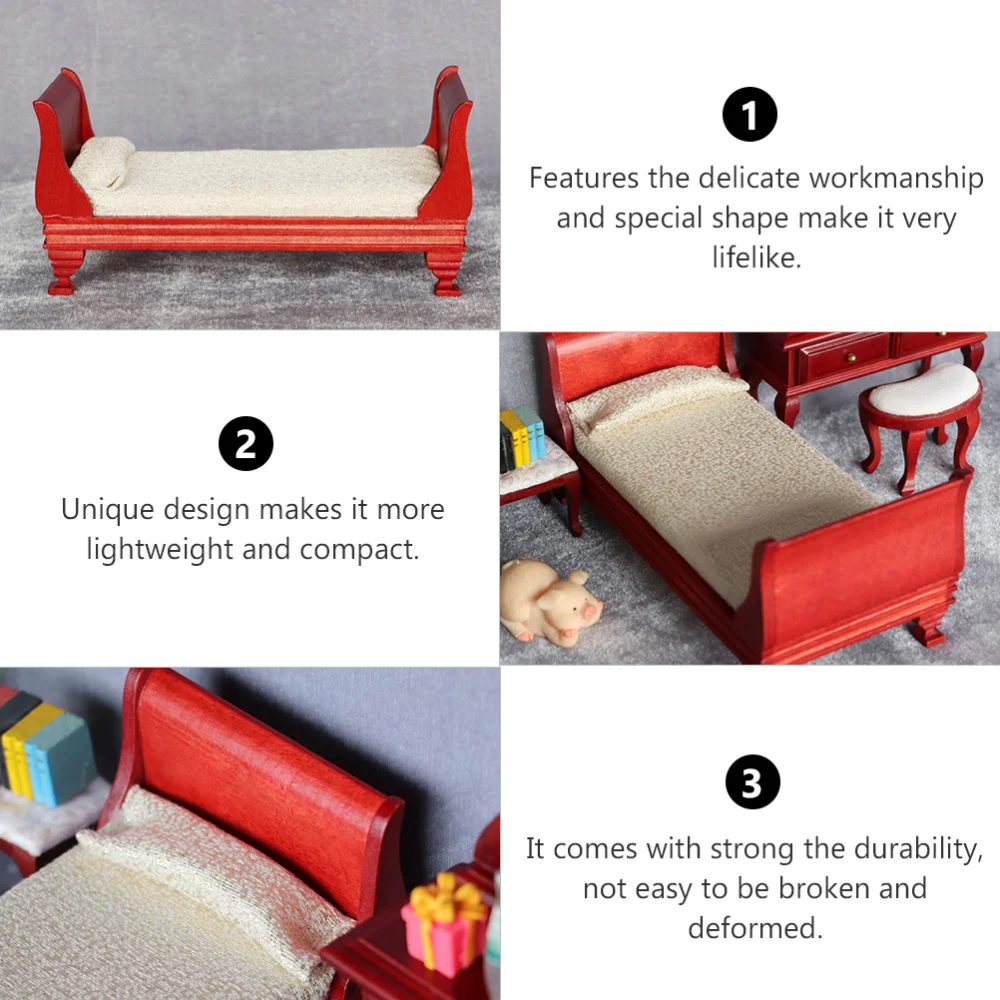 1
Features the delicate workmanship and special shape make it very lifelike.

2
Unique design makes it more lightweight and compact.

3
It comes with strong the durability, not easy to be broken and deformed.