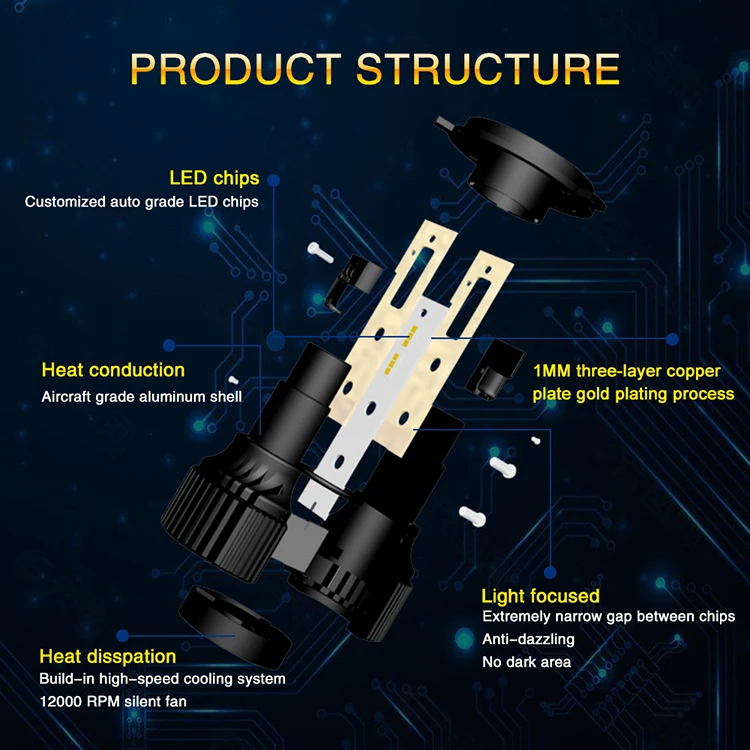 PRODUCT STRUCTURE

LED chips
Customized auto grade LED chips

Heat conduction
Aircraft grade aluminum shell

1MM three-layer copper plate gold plating process

Light focused
Extremely narrow gap between chips
Anti-dazzling
No dark area

Heat disspation
Build-in high-speed cooling system
12000 RPM silent fan