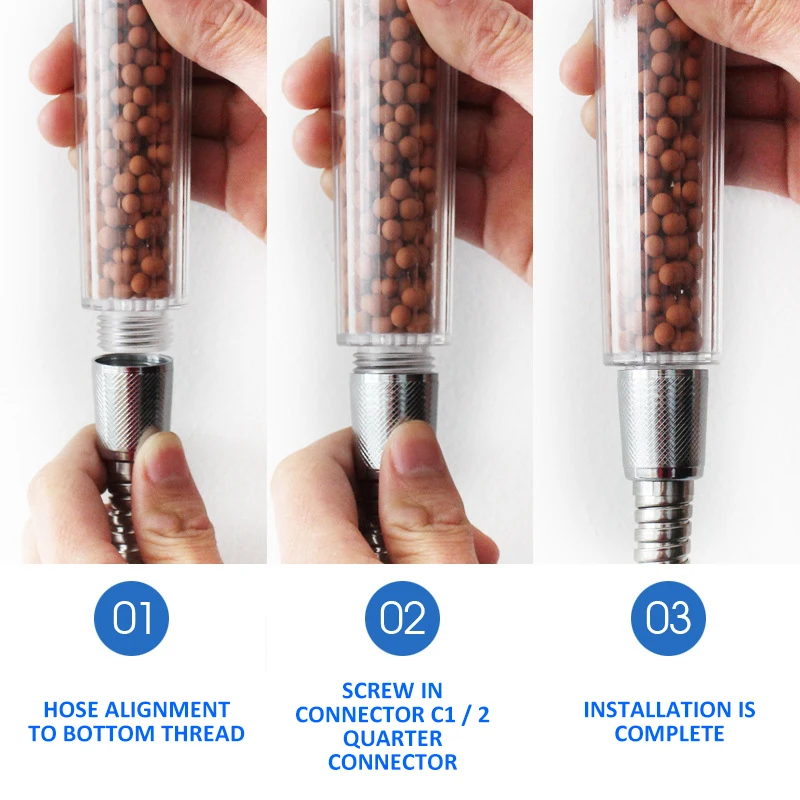 01

HOSE ALIGNMENT TO BOTTOM THREAD

02

SCREW IN CONNECTOR C1 / 2 QUARTER CONNECTOR

03

INSTALLATION IS COMPLETE