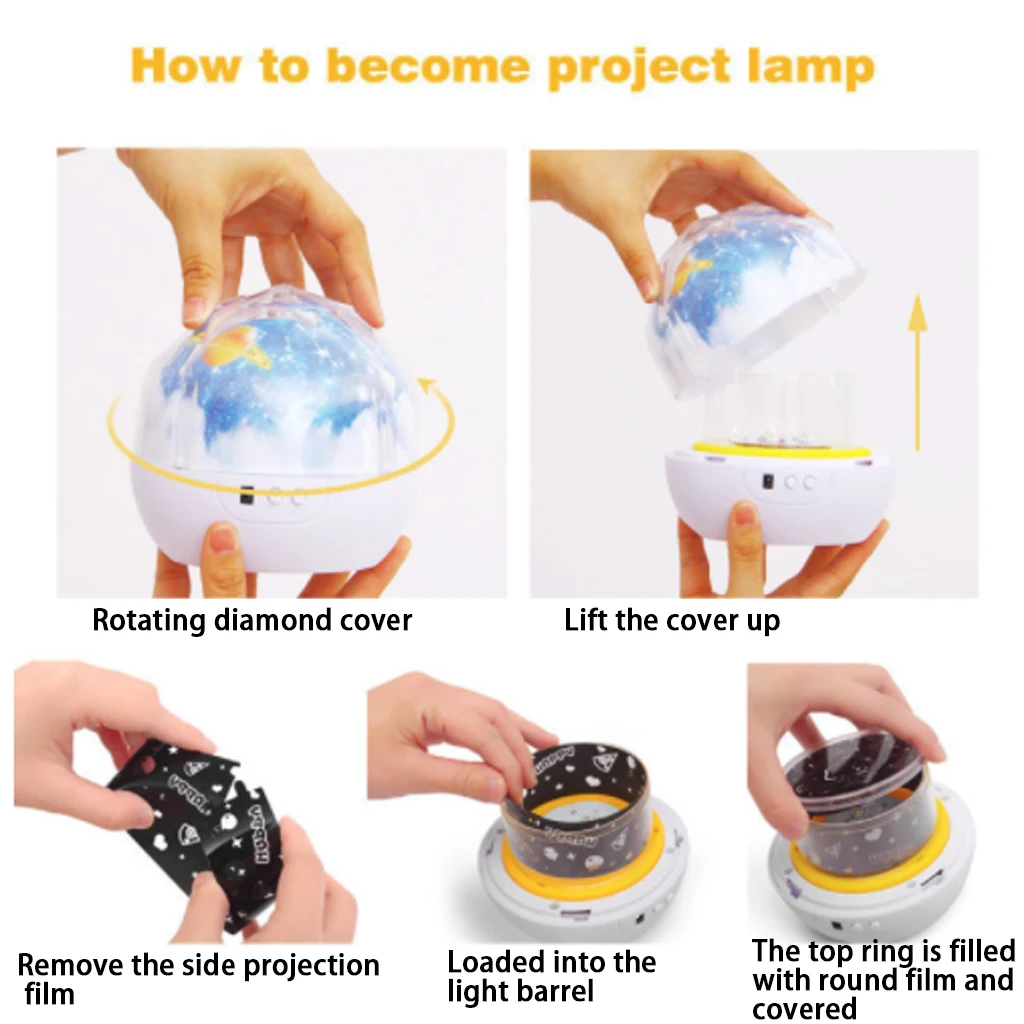 How to become project lamp

Rotating diamond cover

Lift the cover up

Remove the side projection film

Loaded into the light barrel

The top ring is filled with round film and covered