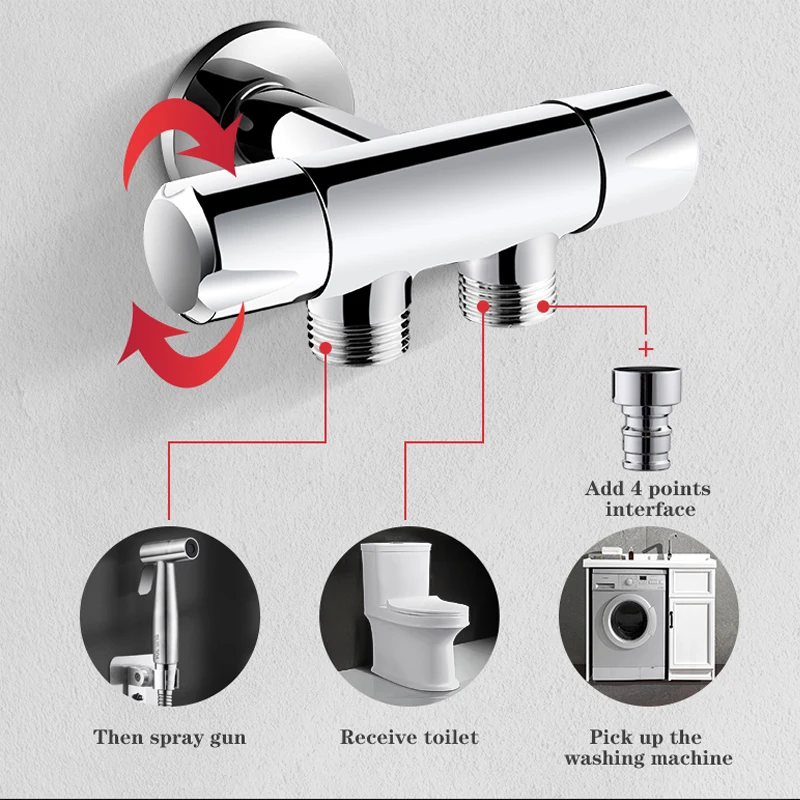 +

Add 4 points interface

Then spray gun

Receive toilet

Pick up the washing machine