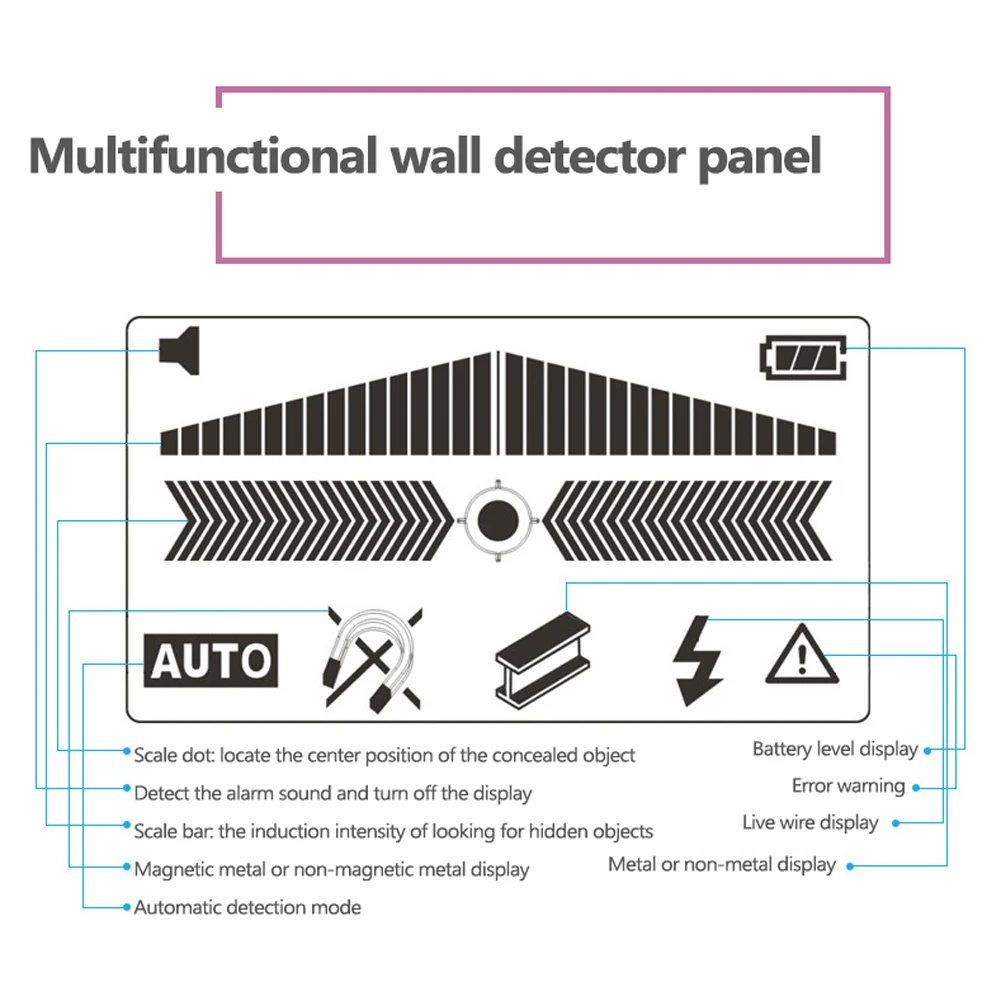 Multifunctional wall detector panel

AUTO

Scale dot: locate the center position of the concealed object
Detect the alarm sound and turn off the display
Scale bar: the induction intensity of looking for hidden objects
Magnetic metal or non-magnetic metal display
Automatic detection mode

Battery level display
Error warning
Live wire display
Metal or non-metal display