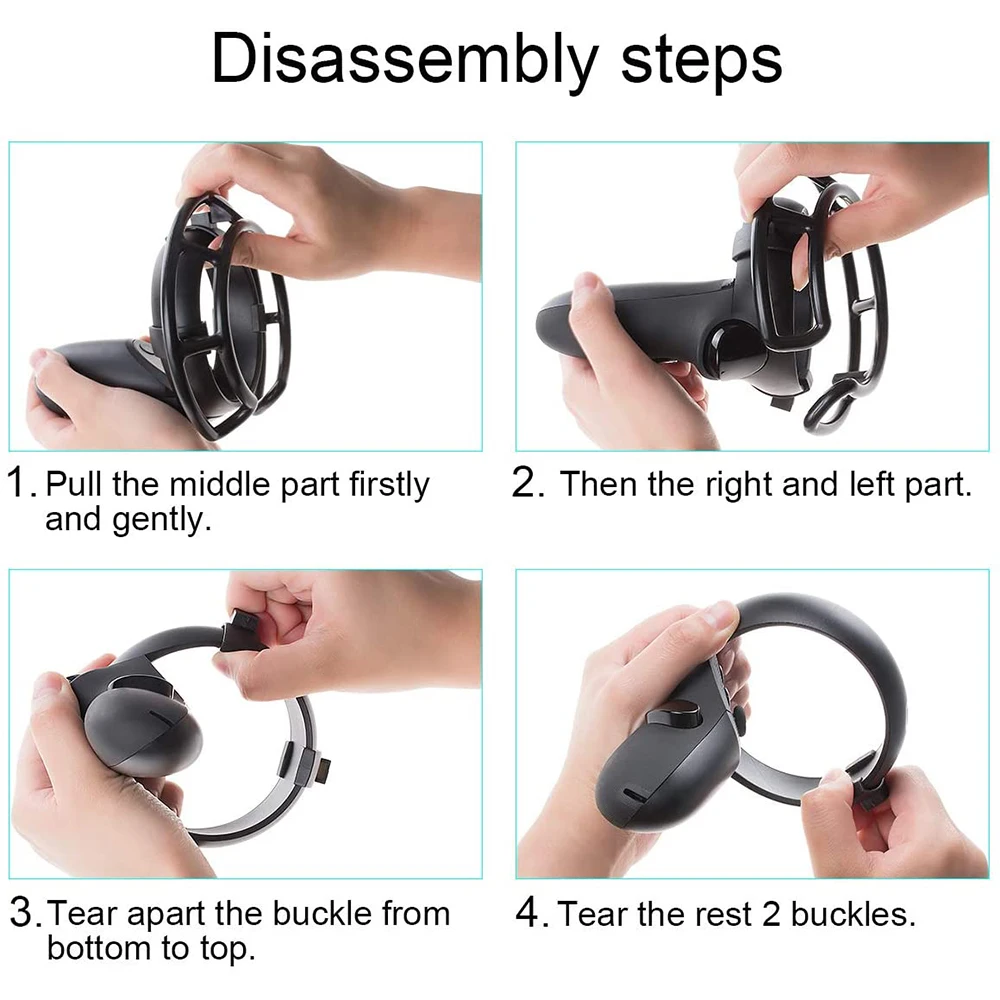 Disassembly steps

1. Pull the middle part firstly and gently.

2. Then the right and left part.

3. Tear apart the buckle from bottom to top.

4. Tear the rest 2 buckles.