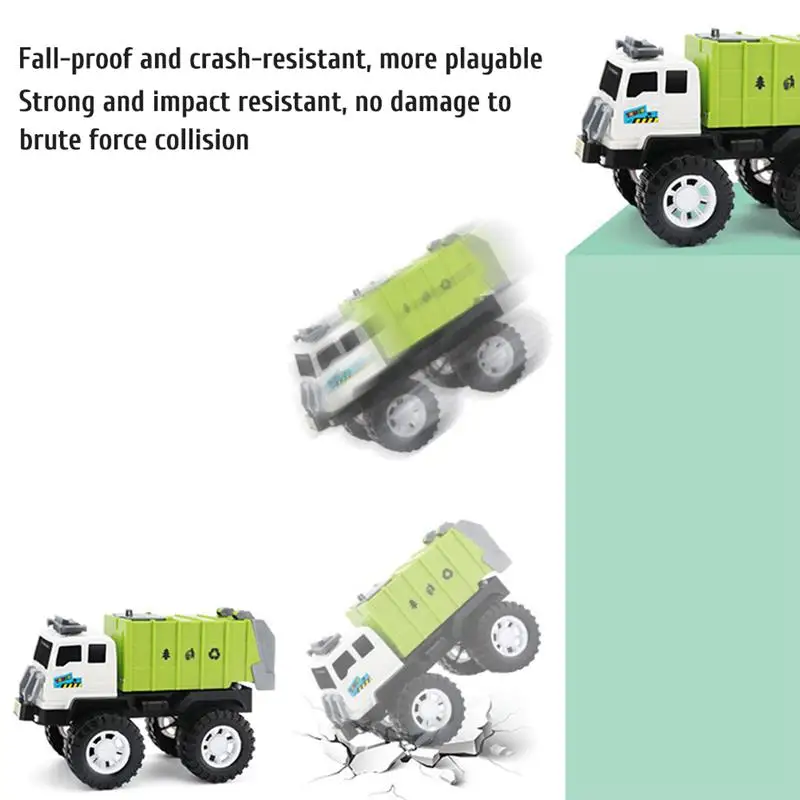 Fall-proof and crash-resistant, more playable
Strong and impact resistant, no damage to brute force collision