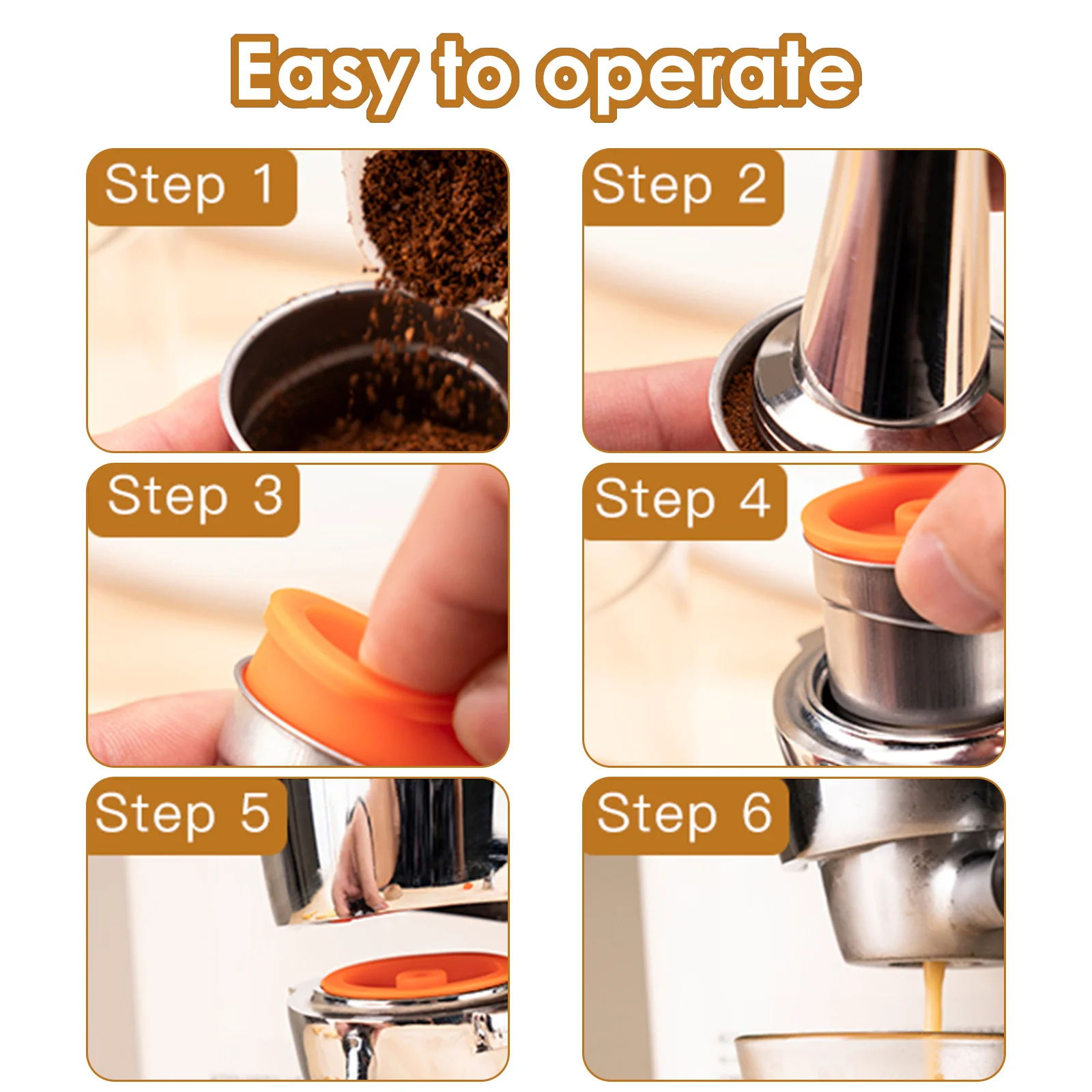 Easy to operate

Step 1

Step 2

Step 3

Step 4

Step 5

Step 6