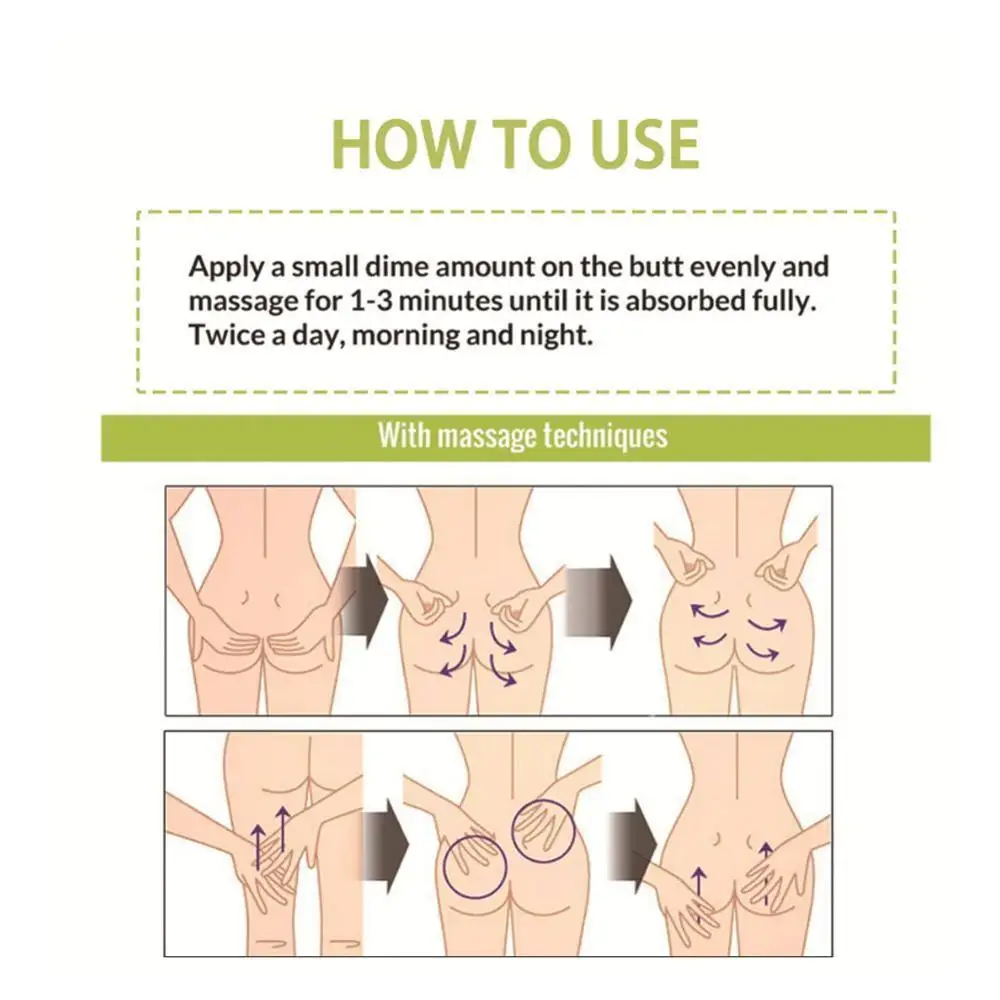 HOW TO USE

Apply a small dime amount on the butt evenly and massage for 1-3 minutes until it is absorbed fully. Twice a day, morning and night.

With massage techniques