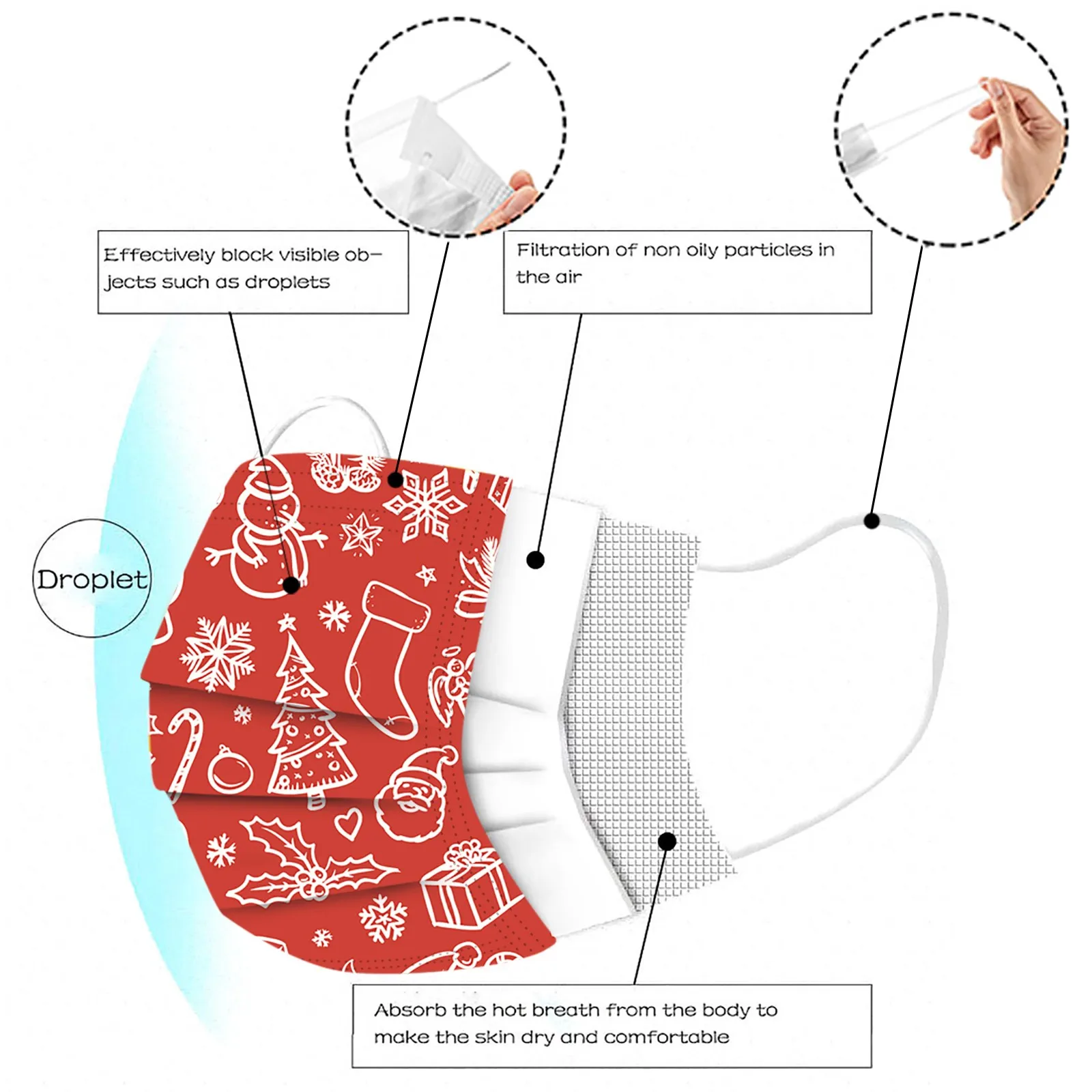 Effectively block visible objects such as droplets

Filtration of non oily particles in the air

Droplet

Absorb the hot breath from the body to make the skin dry and comfortable