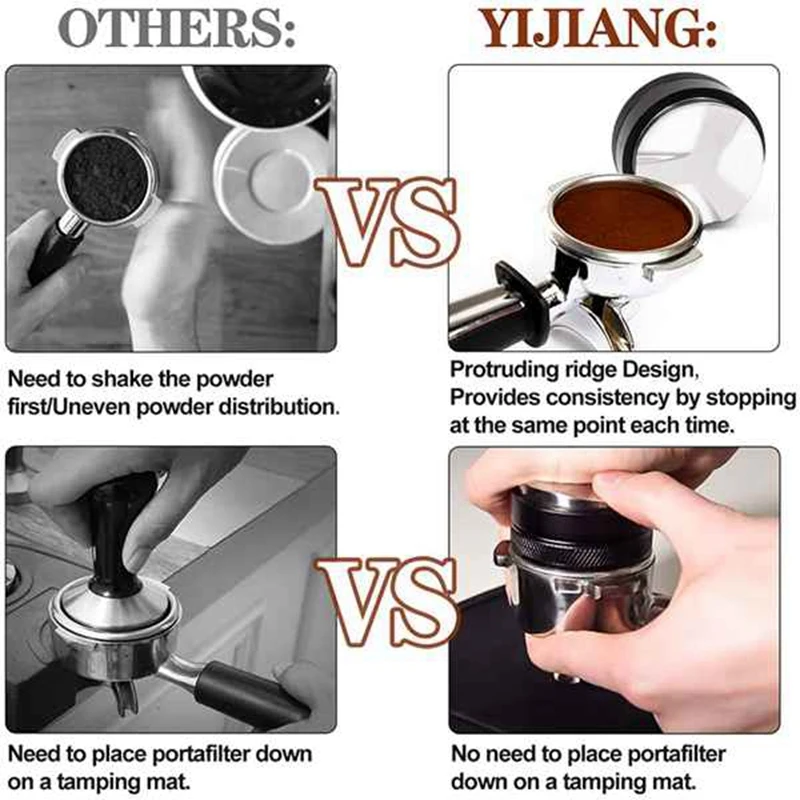 OTHERS:

YIJIANG:

VS

Need to shake the powder first/Uneven powder distribution.

Protruding ridge Design, Provides consistency by stopping at the same point each time.

VS

Need to place portafilter down on a tamping mat.

No need to place portafilter down on a tamping mat.