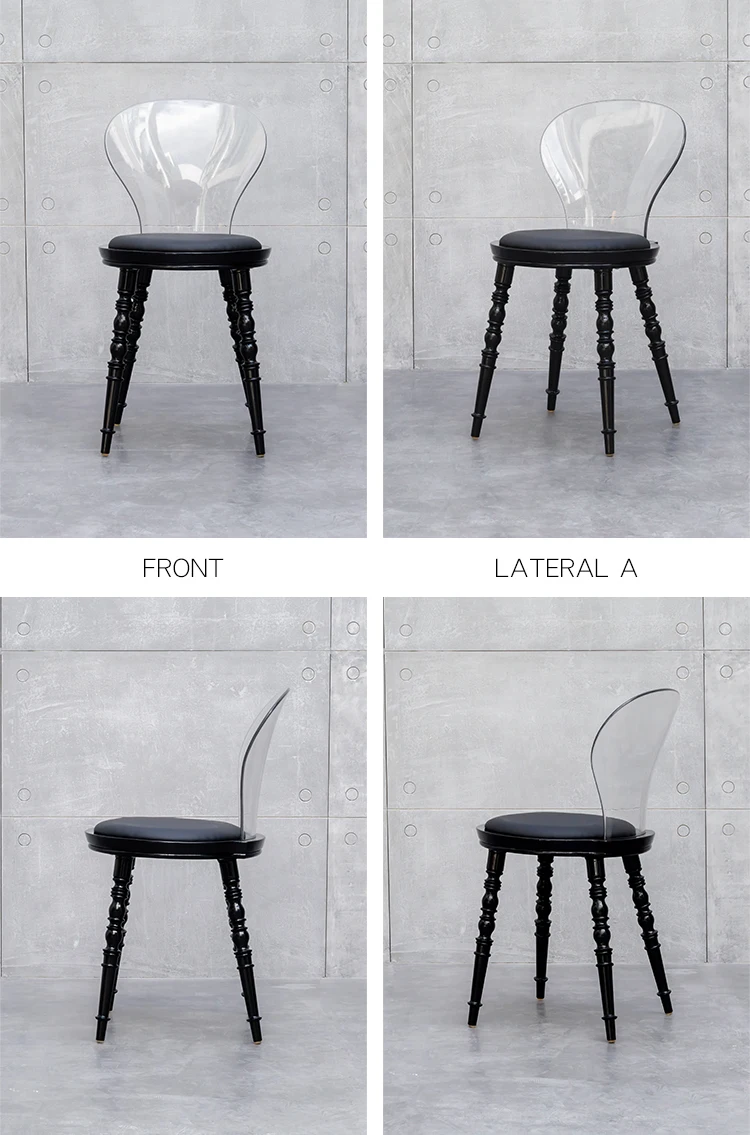 FRONT

LATERAL A