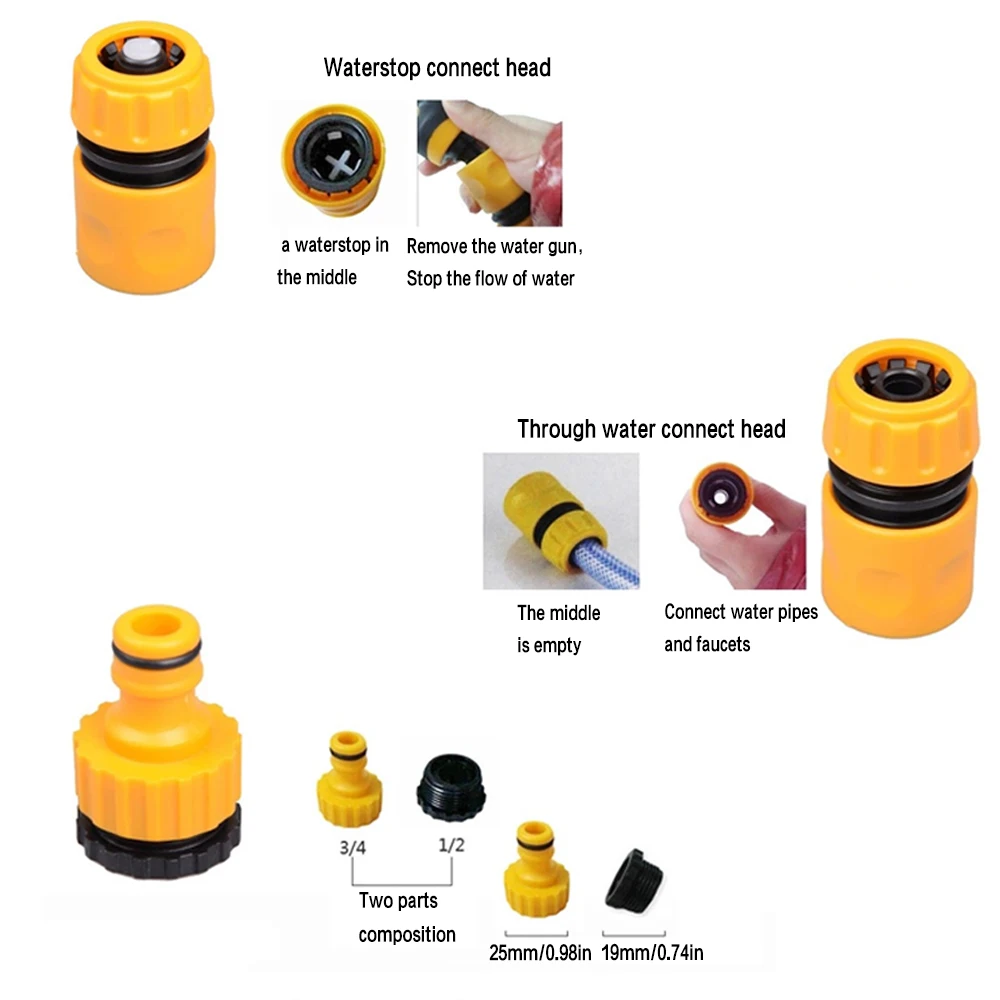 Waterstop connect head

a waterstop in the middle

Remove the water gun, Stop the flow of water

Through water connect head

The middle is empty

Connect water pipes and faucets

3/4

1/2

Two parts composition

25mm/0.98in

19mm/0.74in