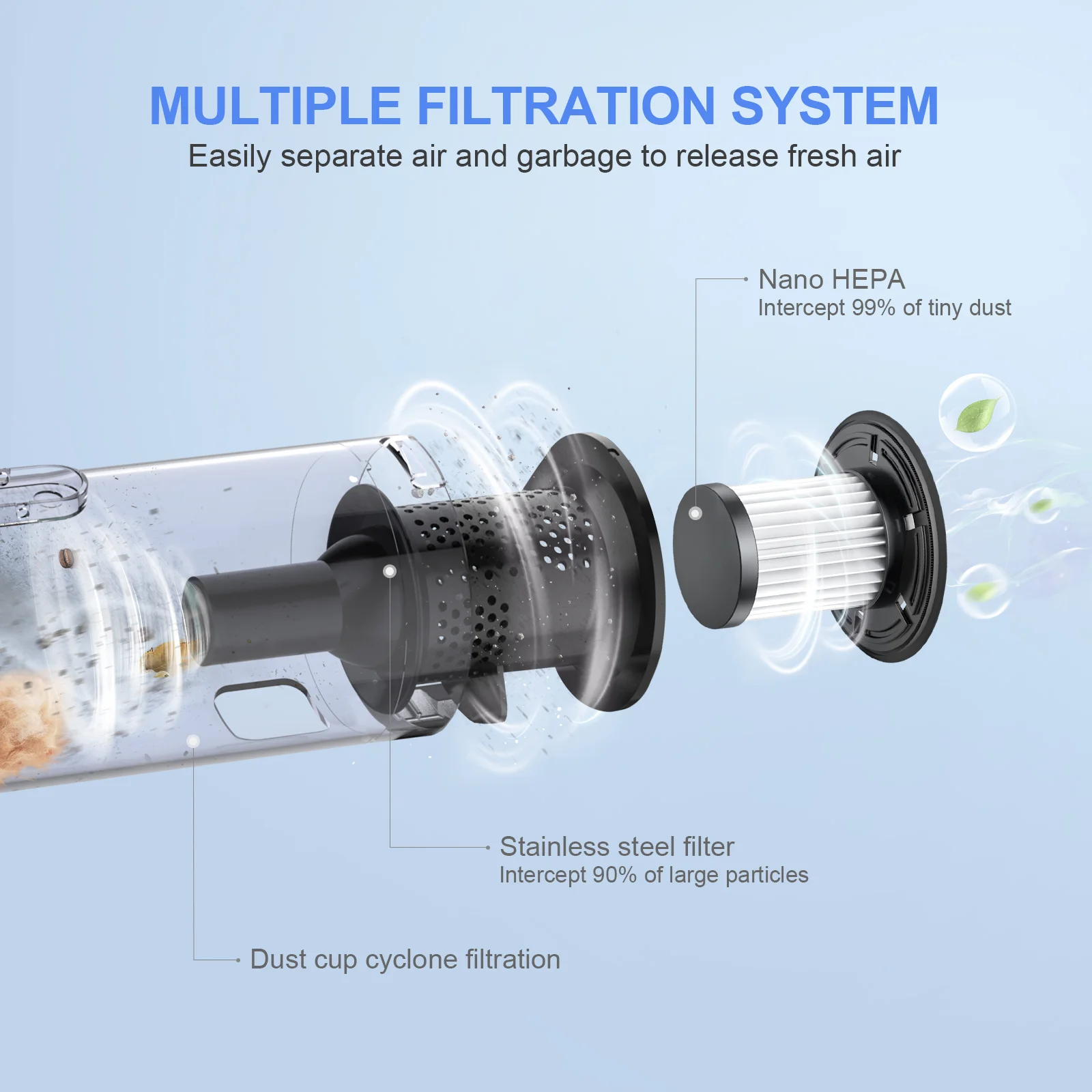 MULTIPLE FILTRATION SYSTEM
Easily separate air and garbage to release fresh air

Nano HEPA
Intercept 99% of tiny dust

Stainless steel filter
Intercept 90% of large particles

Dust cup cyclone filtration