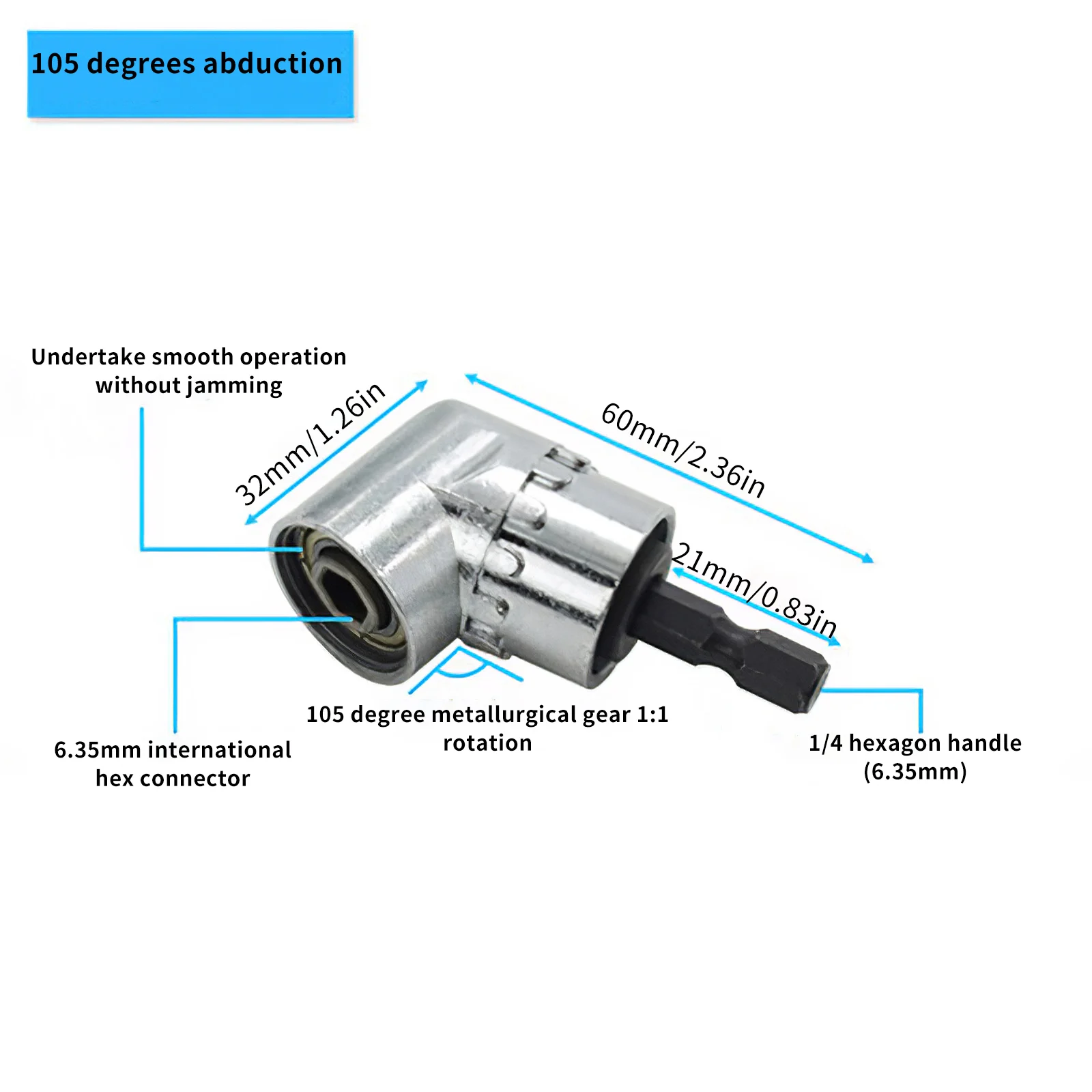 105 degrees abduction

Undertake smooth operation without jamming

32mm/1.26in

60mm/2.36in

21mm/0.83in

105 degree metallurgical gear 1:1 rotation

6.35mm international hex connector

1/4 hexagon handle (6.35mm)