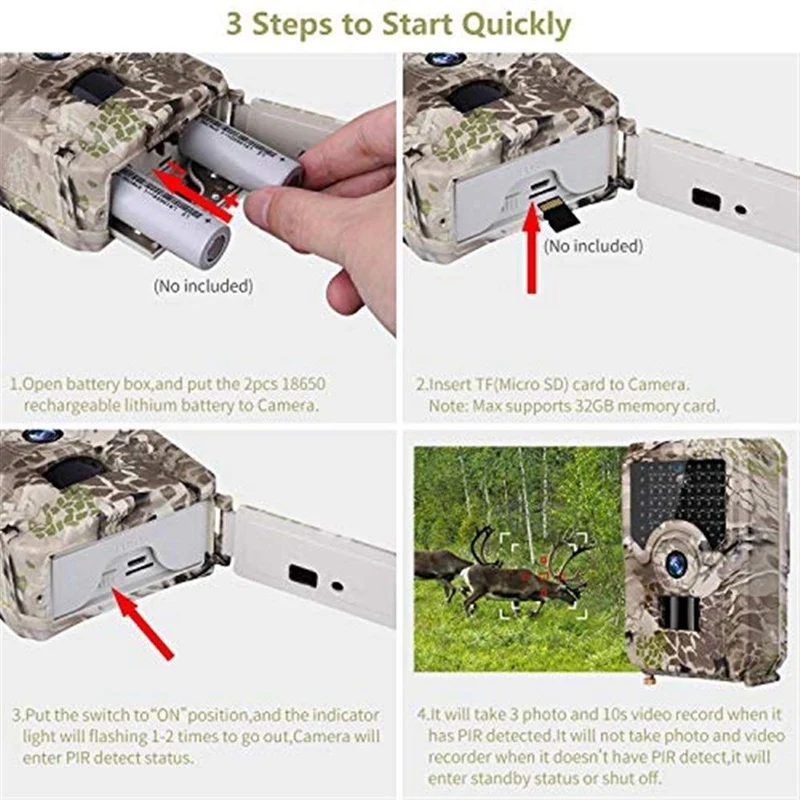 3 Steps to Start Quickly

(No included)

1.Open battery box,and put the 2pcs 18650 rechargeable lithium battery to Camera.

(No included)

2.Insert TF(Micro SD) card to Camera. Note: Max supports 32GB memory card.

3.Put the switch to"ON"position,and the indicator light will flashing 1-2 times to go out,Camera will enter PIR detect status.

4.It will take 3 photo and 10s video record when it has PIR detected.It will not take photo and video recorder when it doesn't have PIR detect,it will enter standby status or shut off.