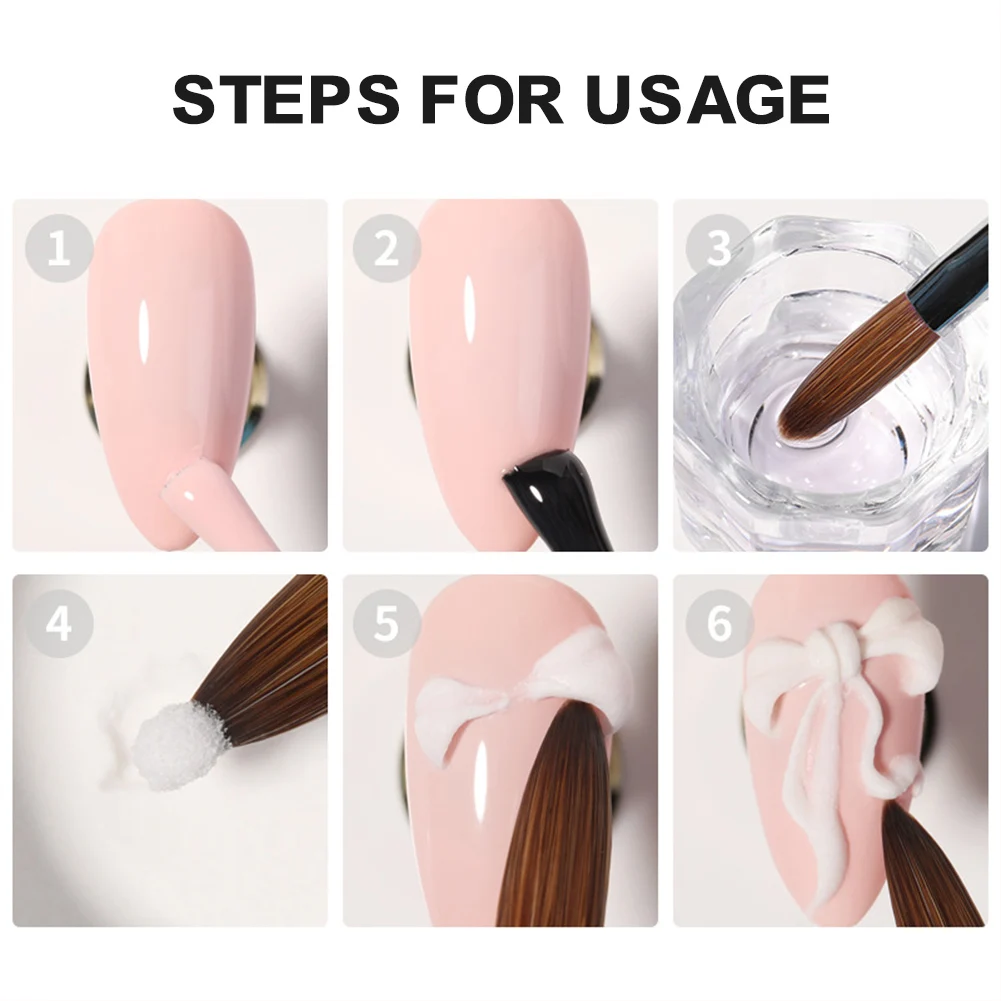 STEPS FOR USAGE

1

2

3

4

5

6