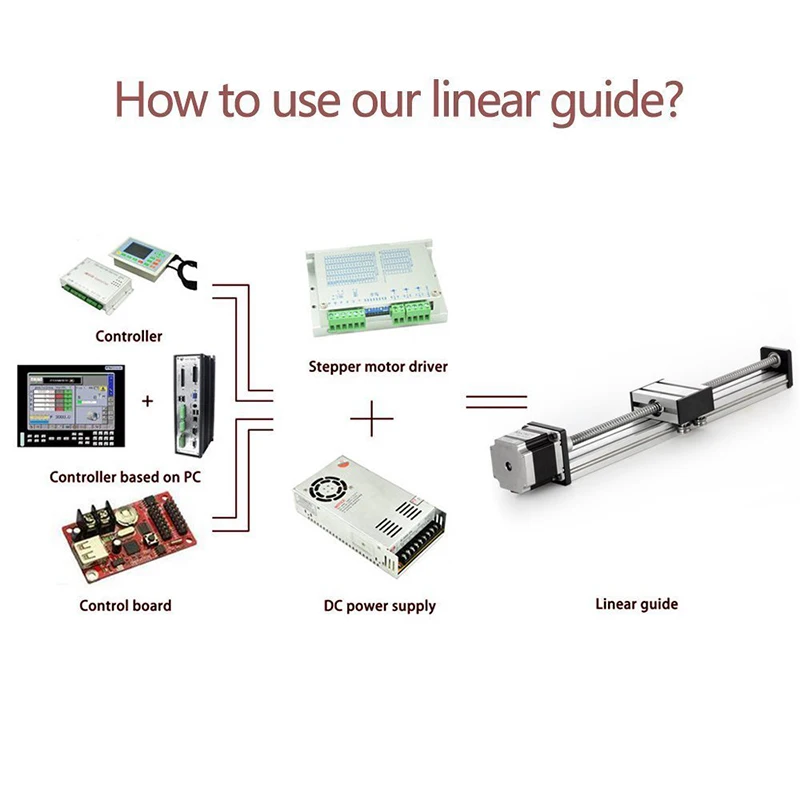 How to use our linear guide?

Controller

+

Controller based on PC

Control board

Stepper motor driver

+

DC power supply

=

Linear guide