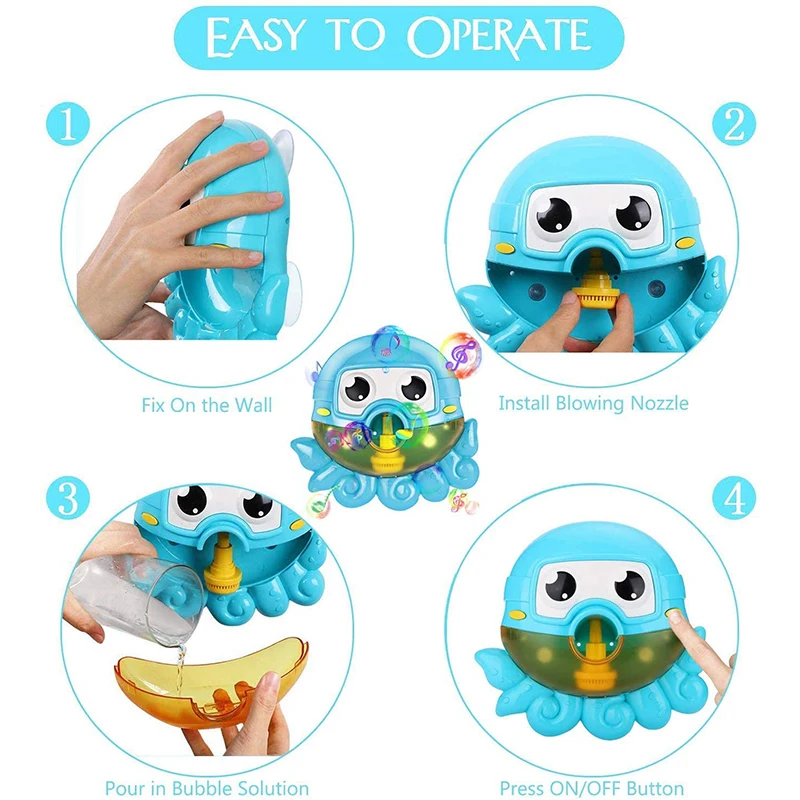 EASY TO OPERATE

1

Fix On the Wall

2

Install Blowing Nozzle

3

Pour in Bubble Solution

4

Press ON/OFF Button