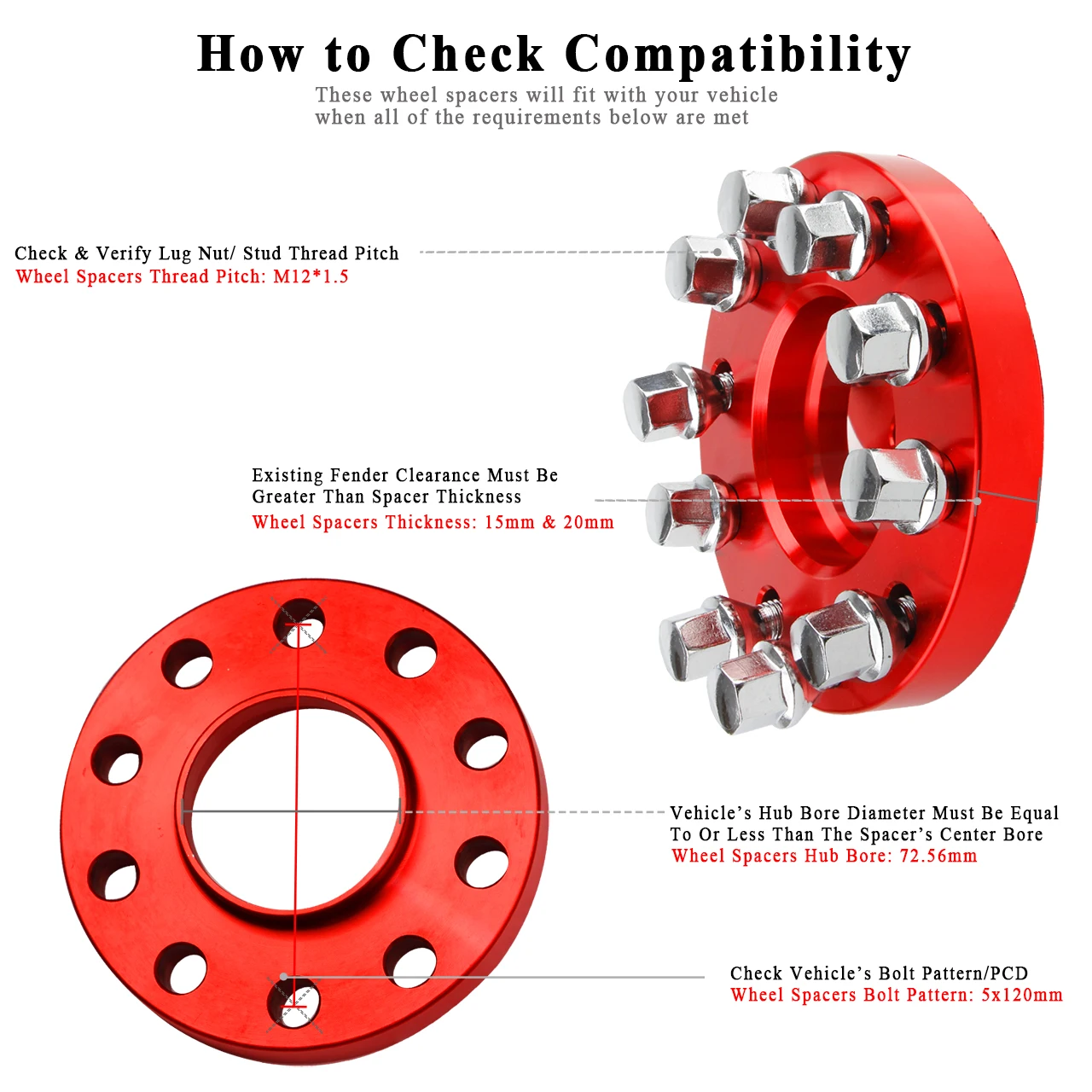 How to Check Compatibility

These wheel spacers will fit with your vehicle when all of the requirements below are met

Check & Verify Lug Nut/ Stud Thread Pitch
Wheel Spacers Thread Pitch: M12*1.5

Existing Fender Clearance Must Be Greater Than Spacer Thickness
Wheel Spacers Thickness: 15mm & 20mm

Vehicle's Hub Bore Diameter Must Be Equal To Or Less Than The Spacer's Center Bore
Wheel Spacers Hub Bore: 72.56mm

Check Vehicle's Bolt Pattern/PCD
Wheel Spacers Bolt Pattern: 5x120mm