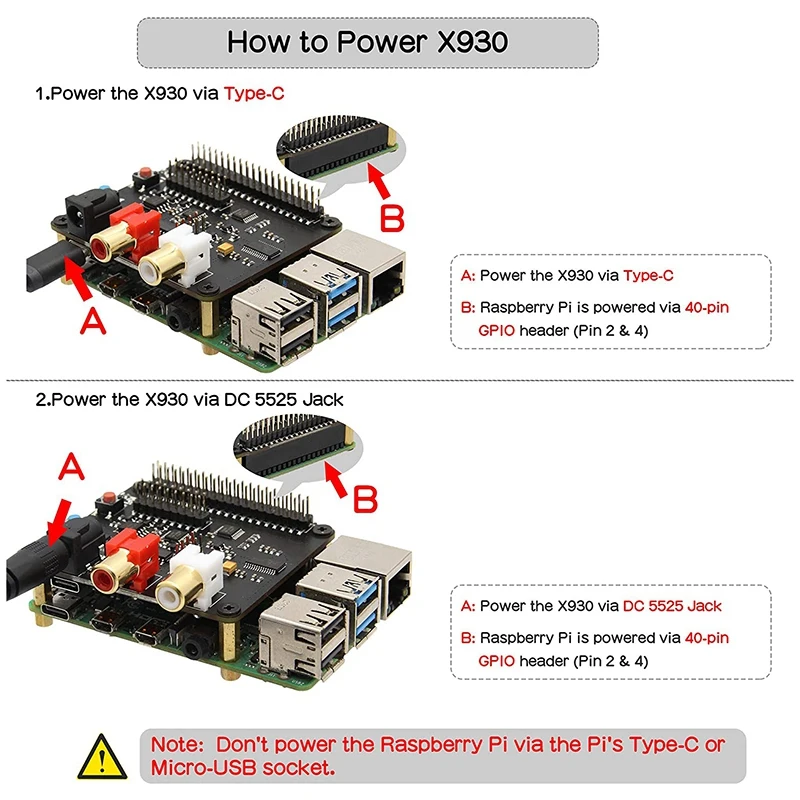 How to Power X930

1.Power the X930 via Type-C

B

A

A: Power the X930 via Type-C

B: Raspberry Pi is powered via 40-pin GPIO header (Pin 2 & 4)

2.Power the X930 via DC 5525 Jack

A

B

A: Power the X930 via DC 5525 Jack

B: Raspberry Pi is powered via 40-pin GPIO header (Pin 2 & 4)

Note: Don't power the Raspberry Pi via the Pi's Type-C or Micro-USB socket.